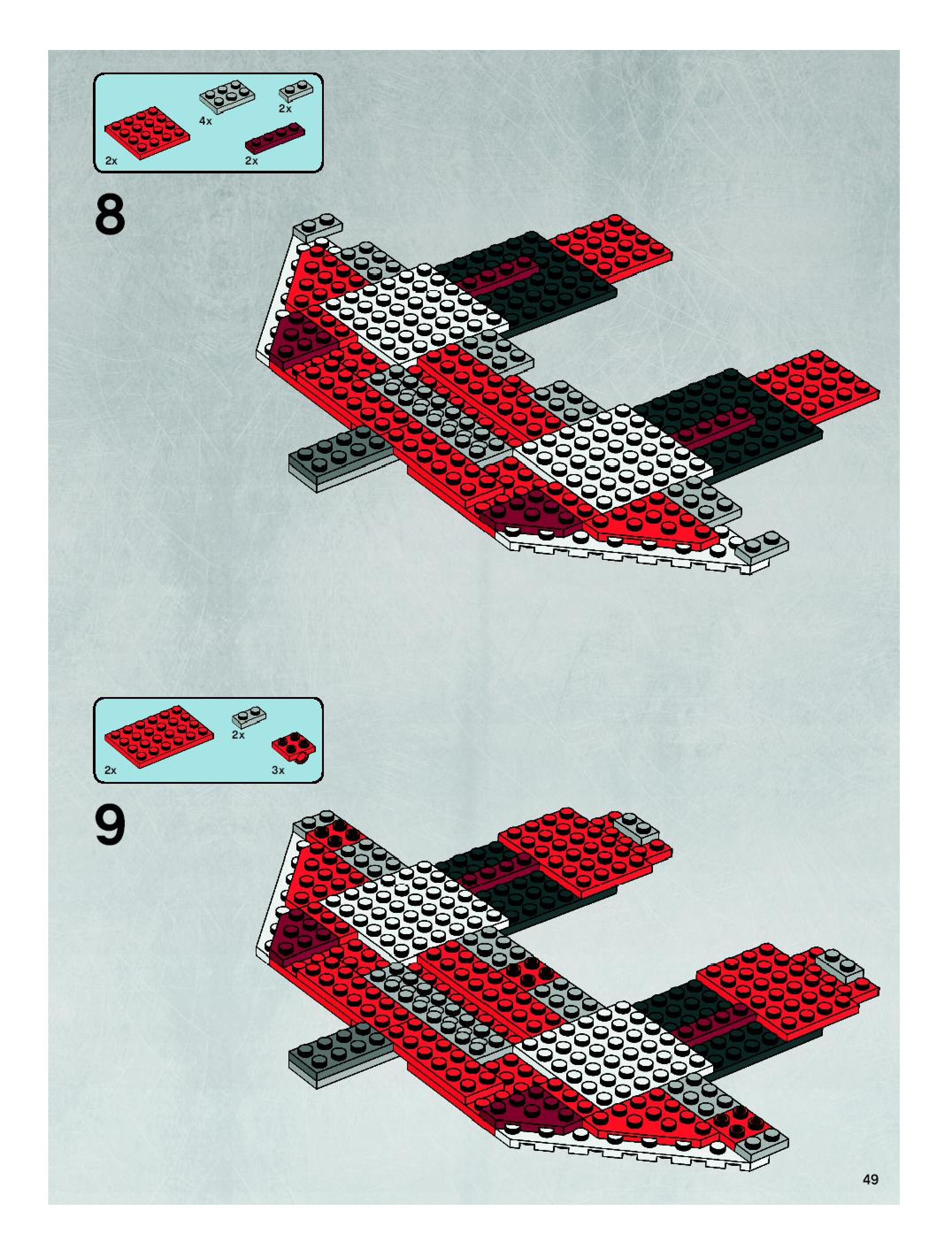 4x

2x

2x

2x

8

2x

2x

3x

9

49