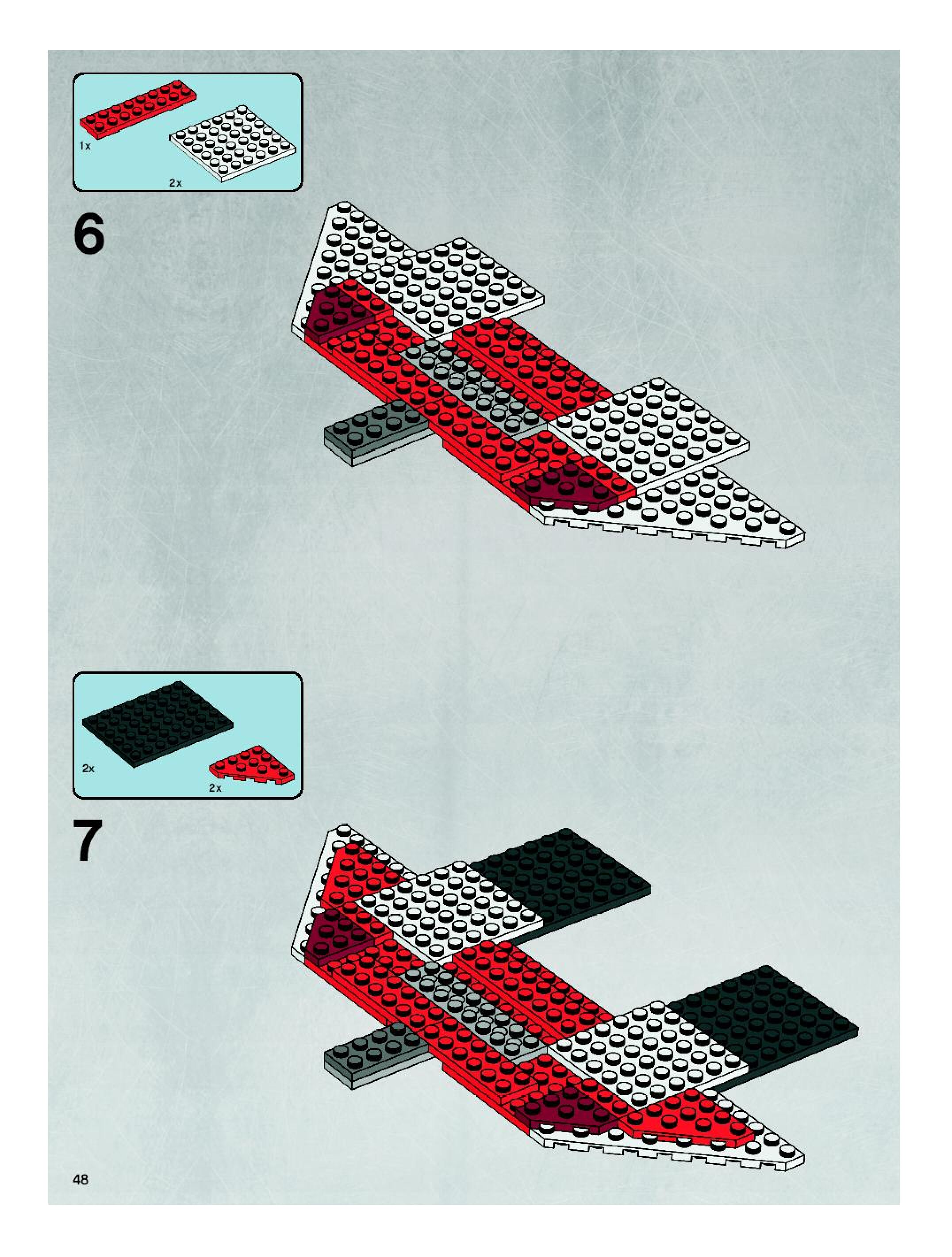 1x

2x

6

2x

2x

7

48