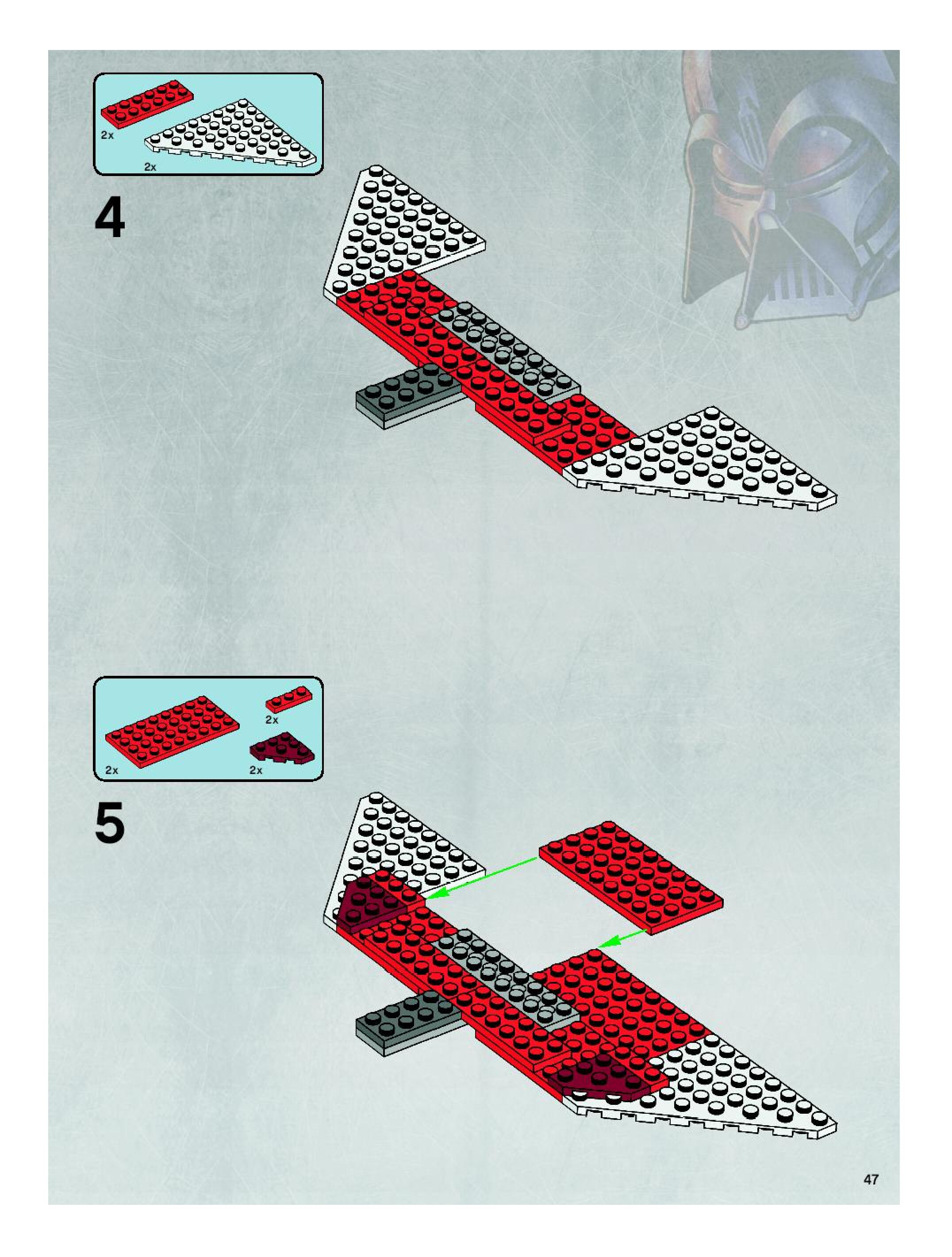 2x

2x

4

2x

2x

2x

5

47