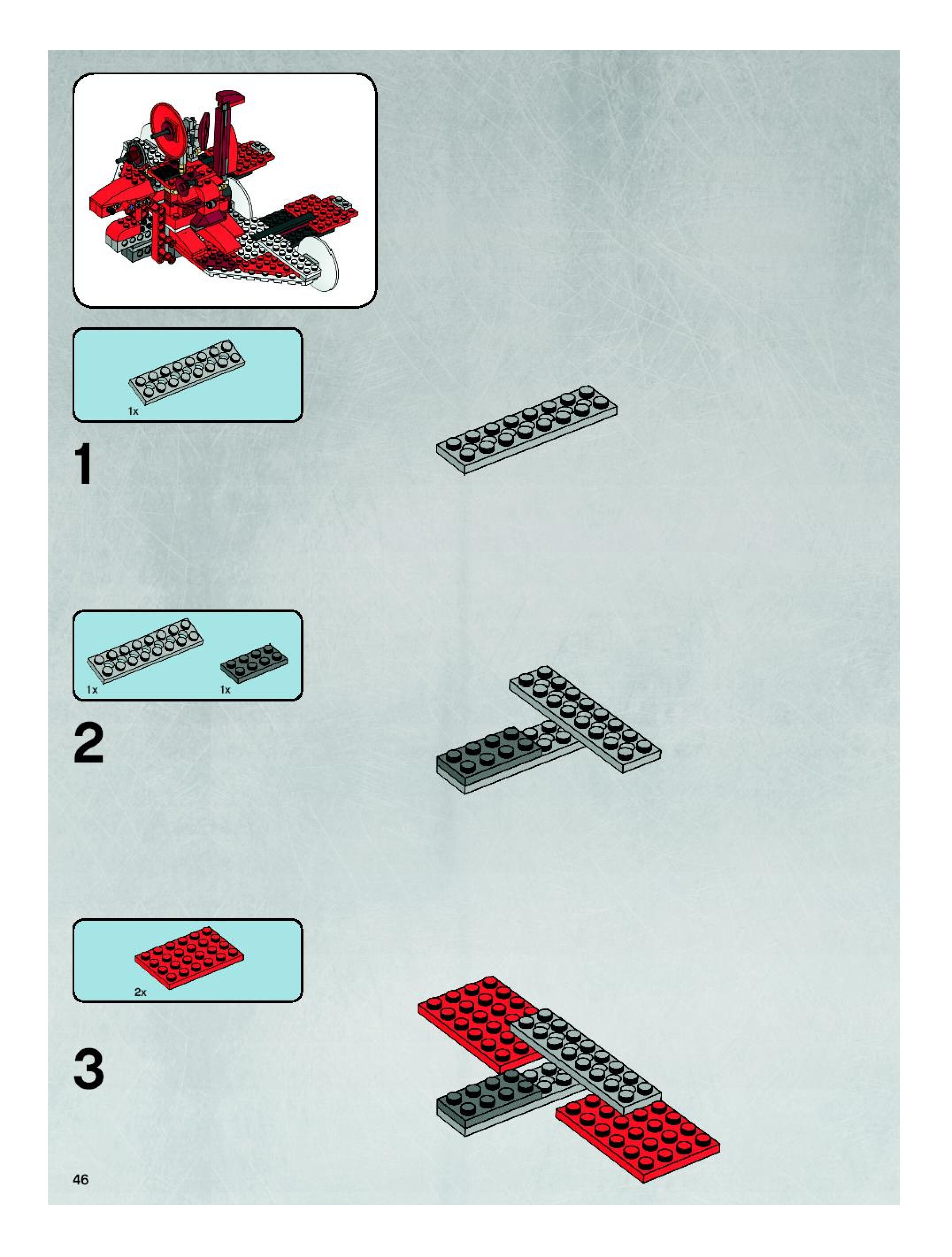 1x

1

1x

1x

2

2x

3

46