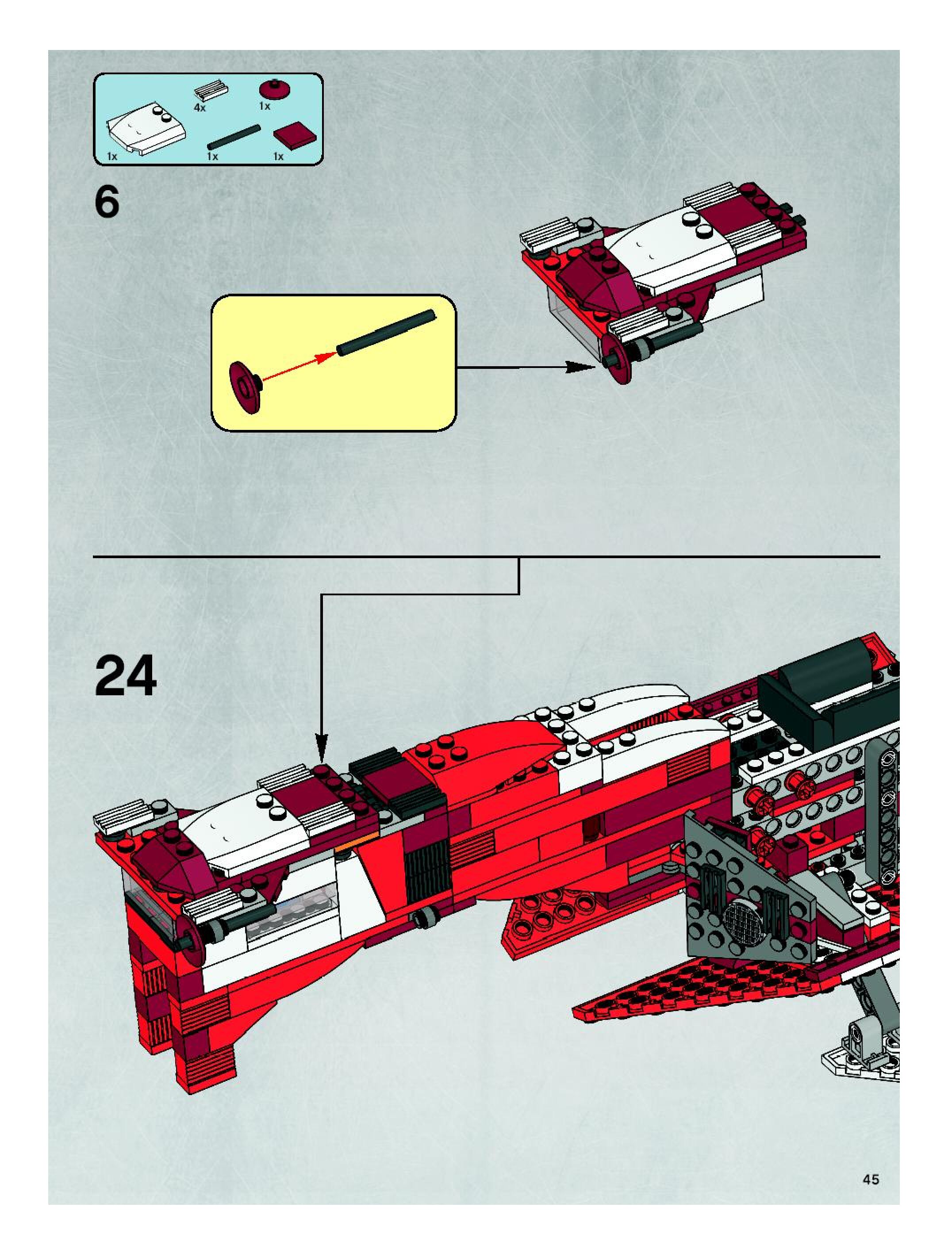 4x
1x
1x
1x
1x

6

24

45