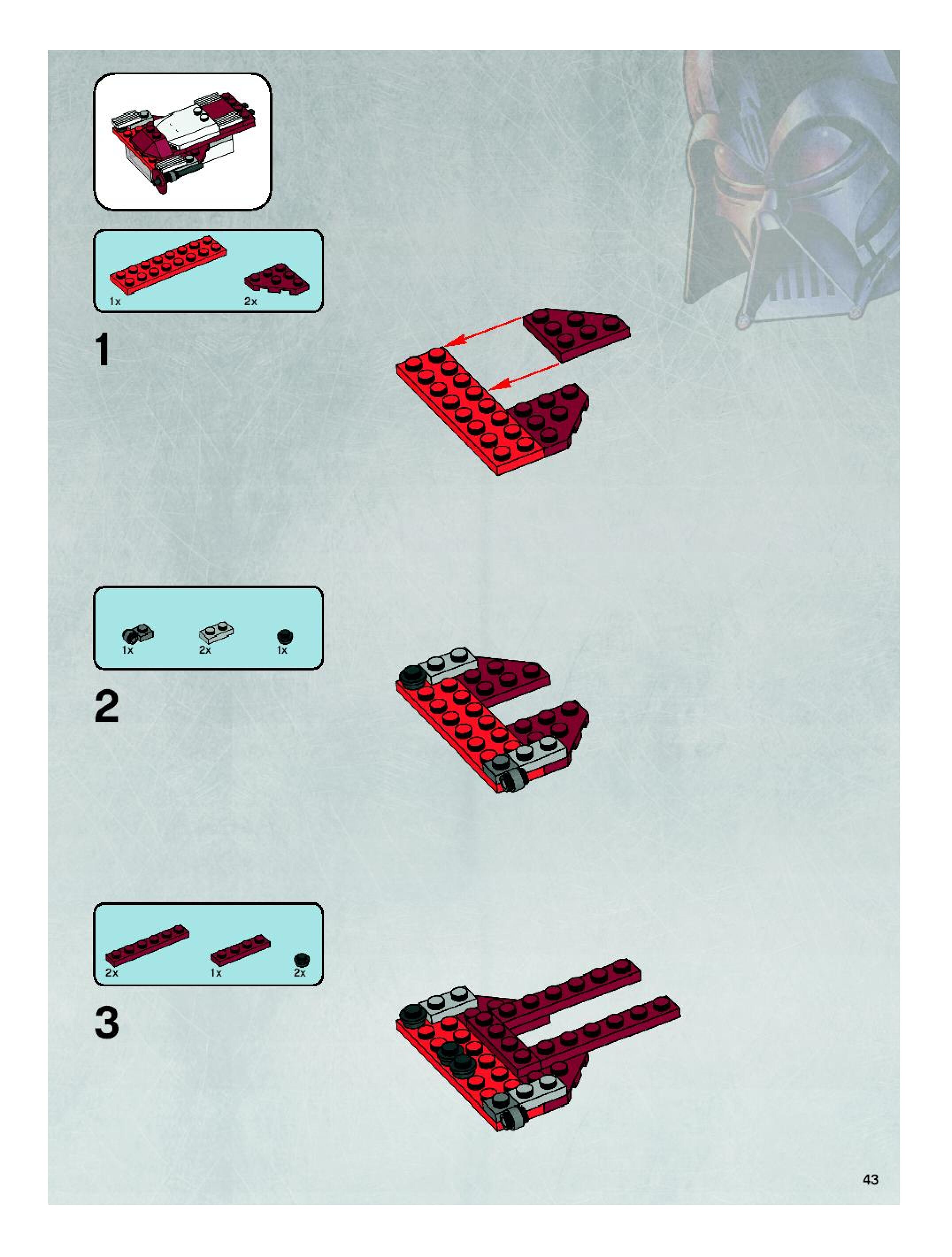 1x 2x

1

1x 2x 1x

2

2x 1x 2x

3

43