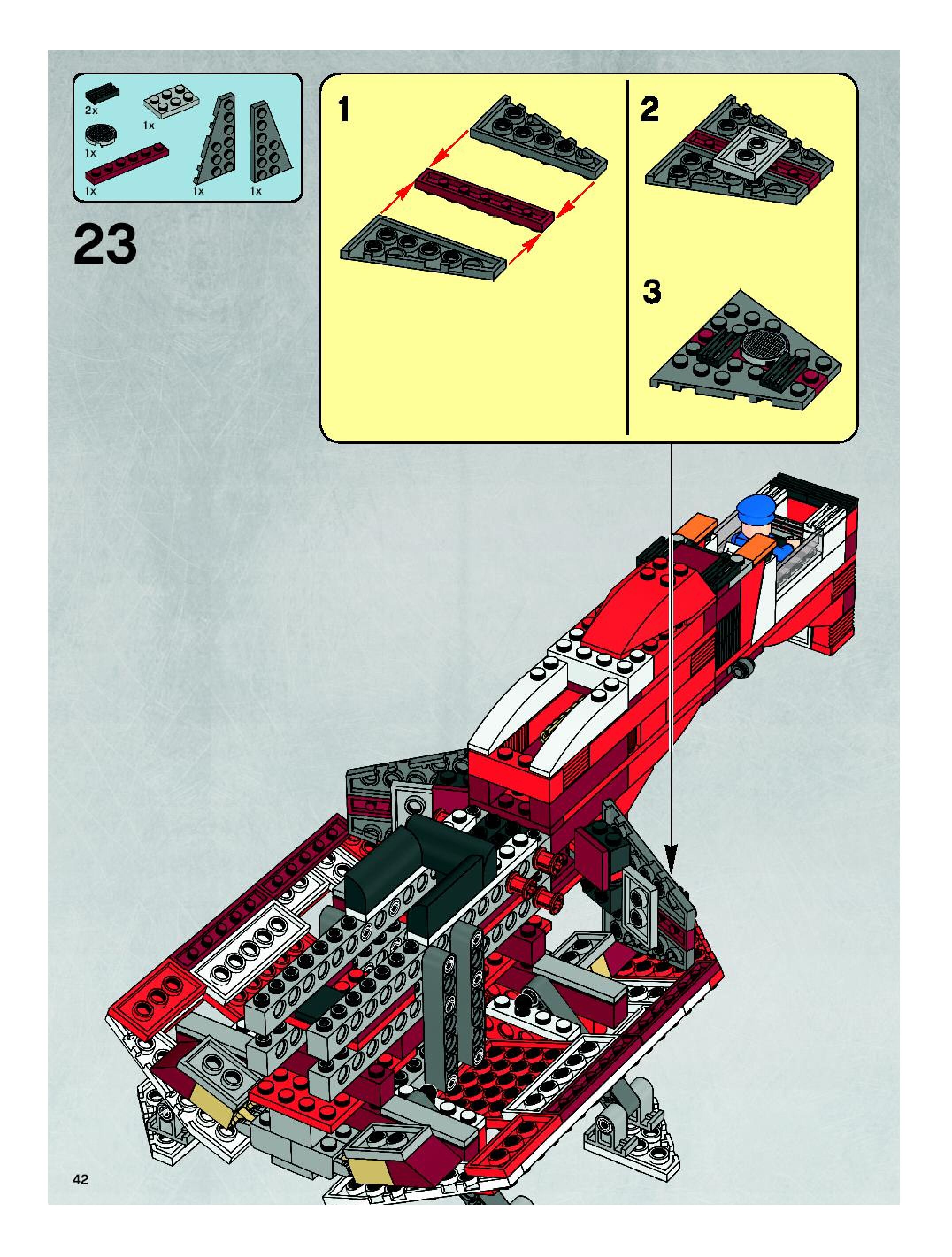 2x

1x

1x

1x

1x

1x

23

1

2

3

42