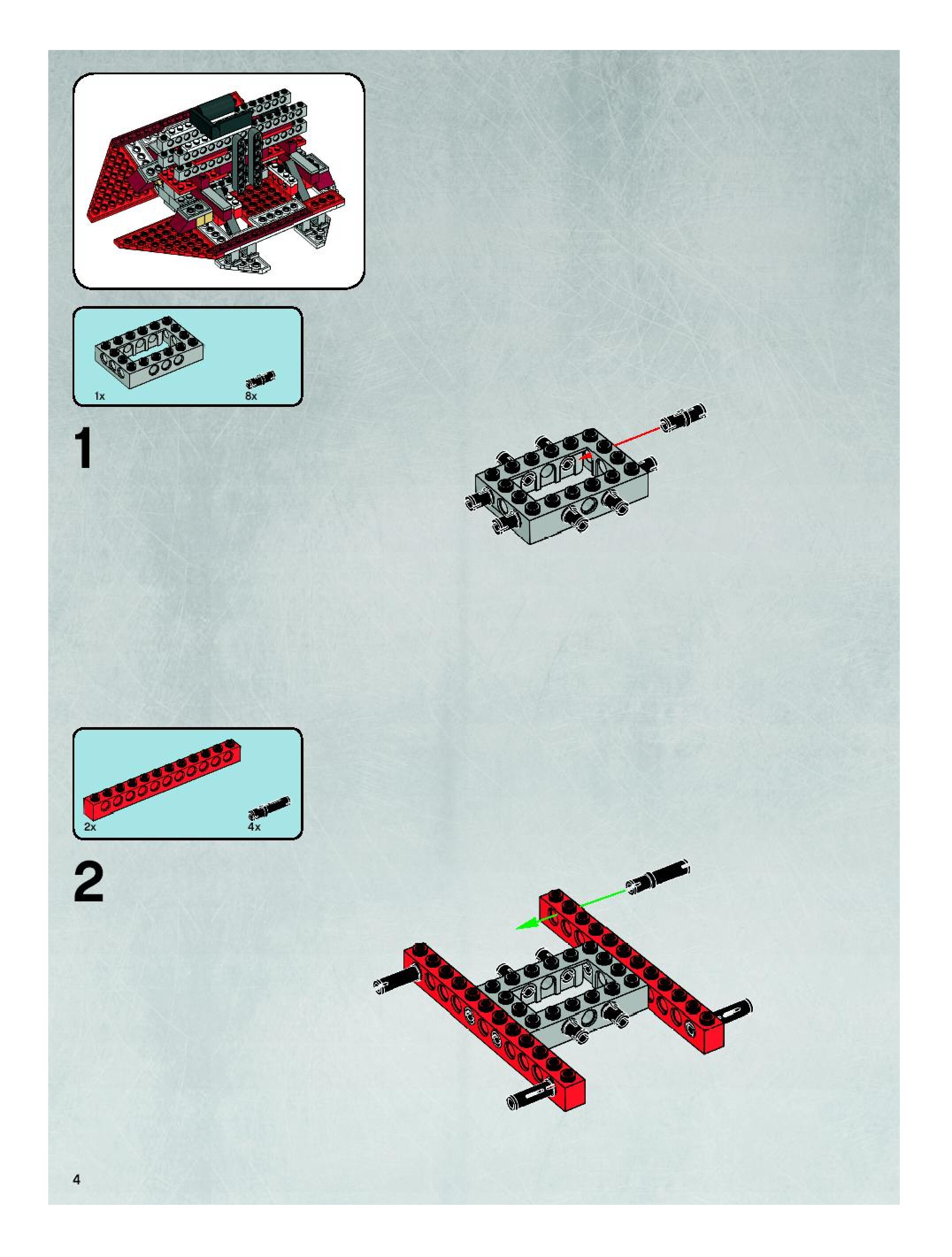 1x
8x

1

2x
4x

2

4