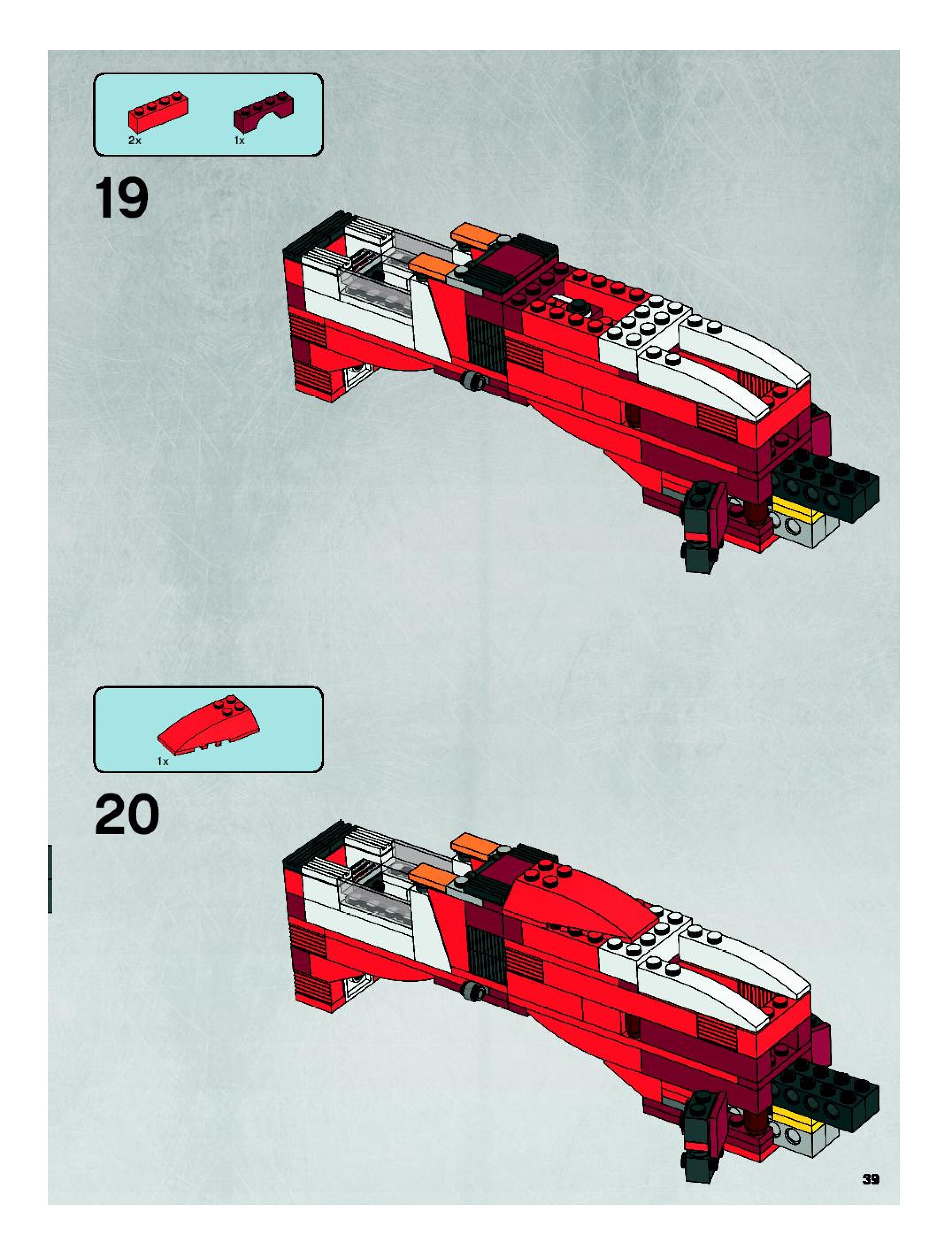 2x
1x

19

1x

20

39