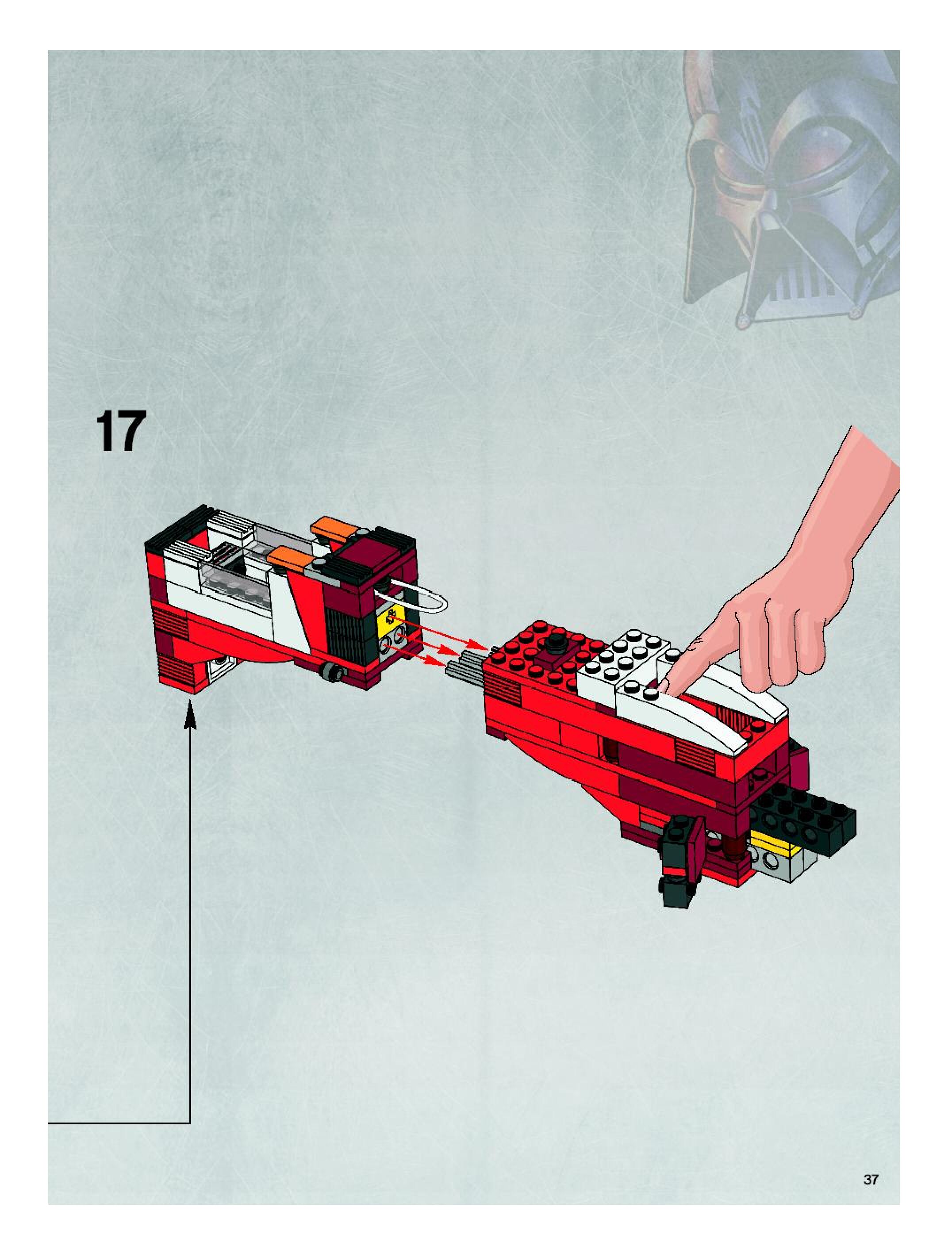 17

37