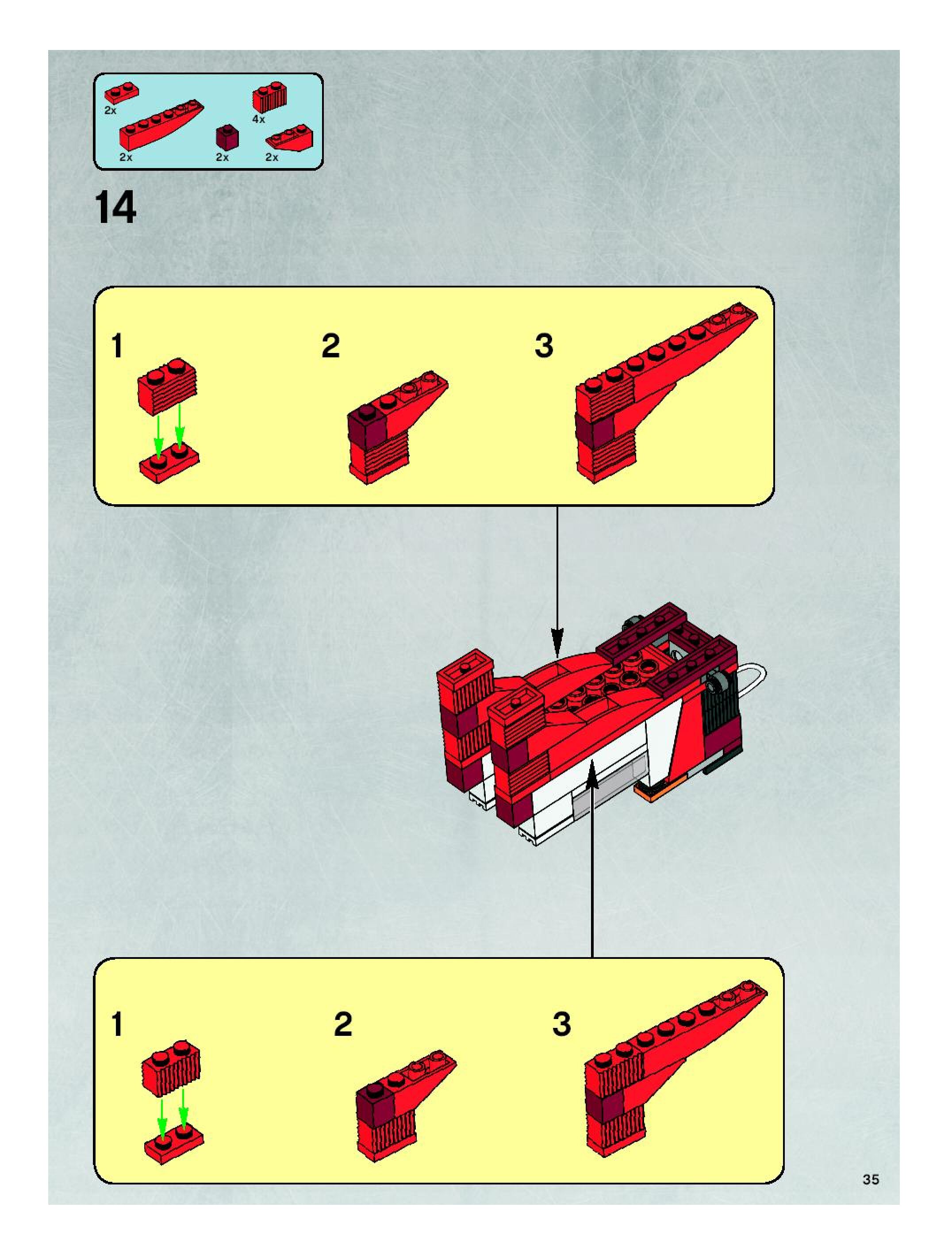 2x
4x
2x
2x
2x

14

1
2
3

1
2
3

35