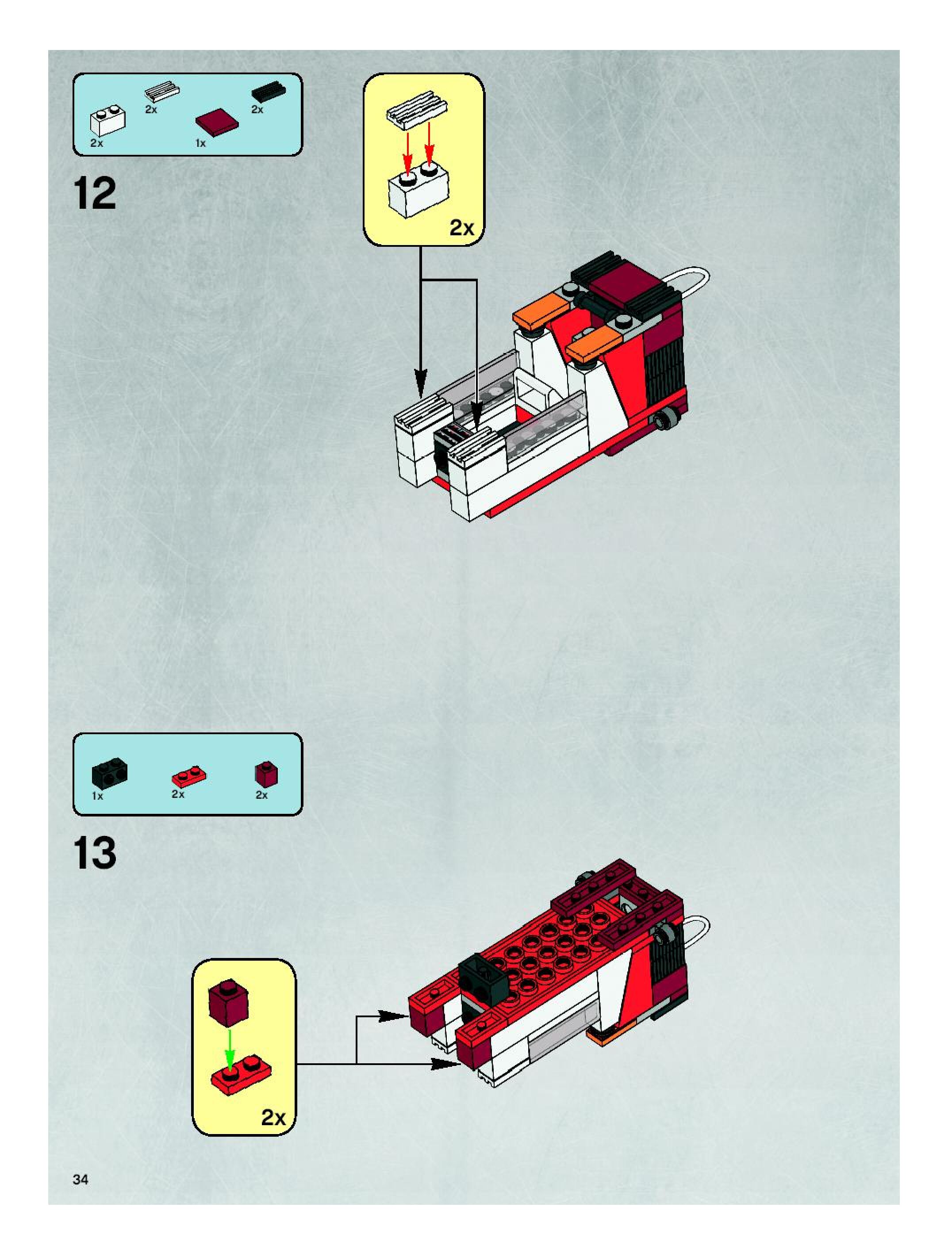 2x
2x
2x
1x

12

2x

1x
2x
2x

13

2x

34