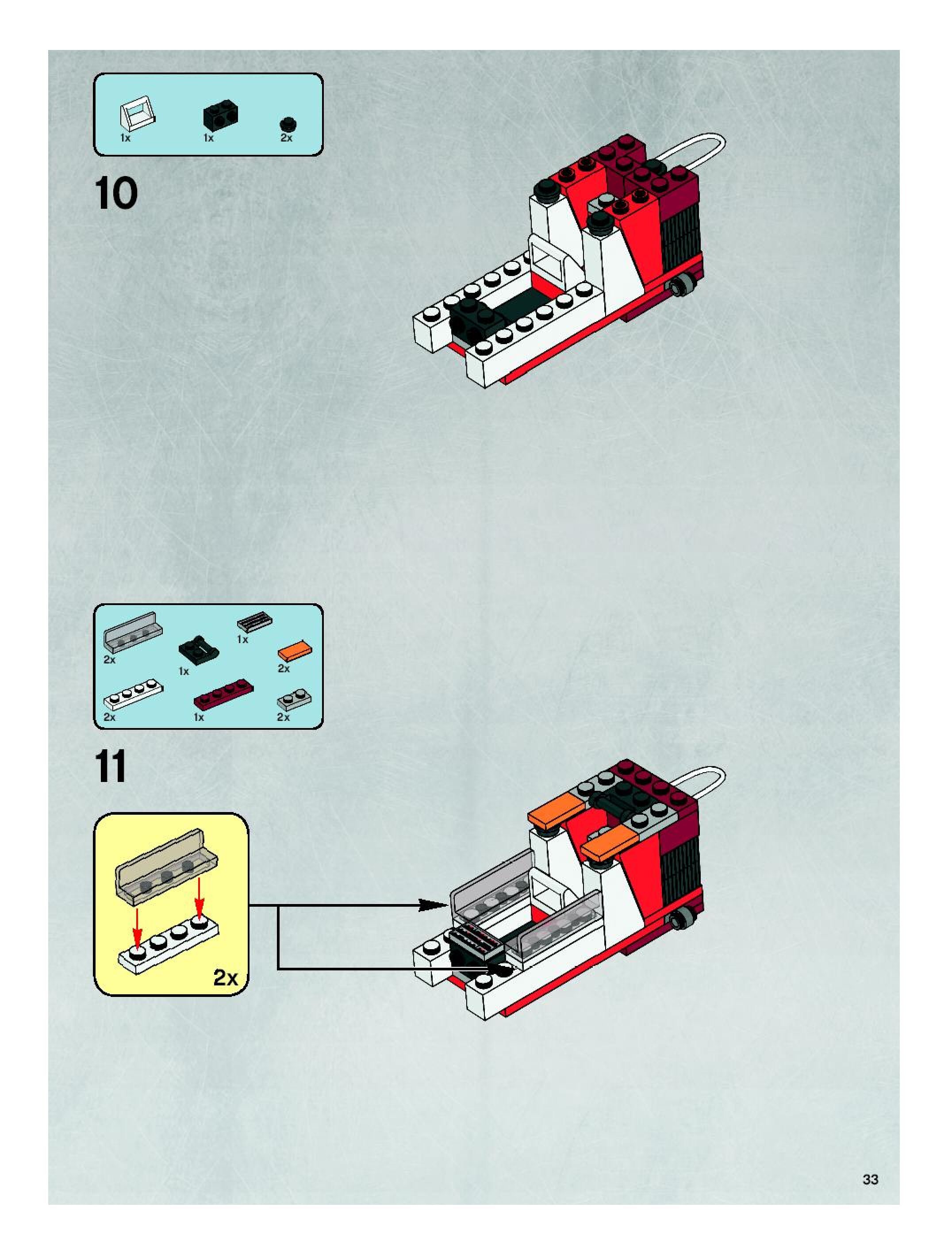 1x
1x
2x

10

2x
1x
1x
2x
2x
1x
2x

11

2x

33