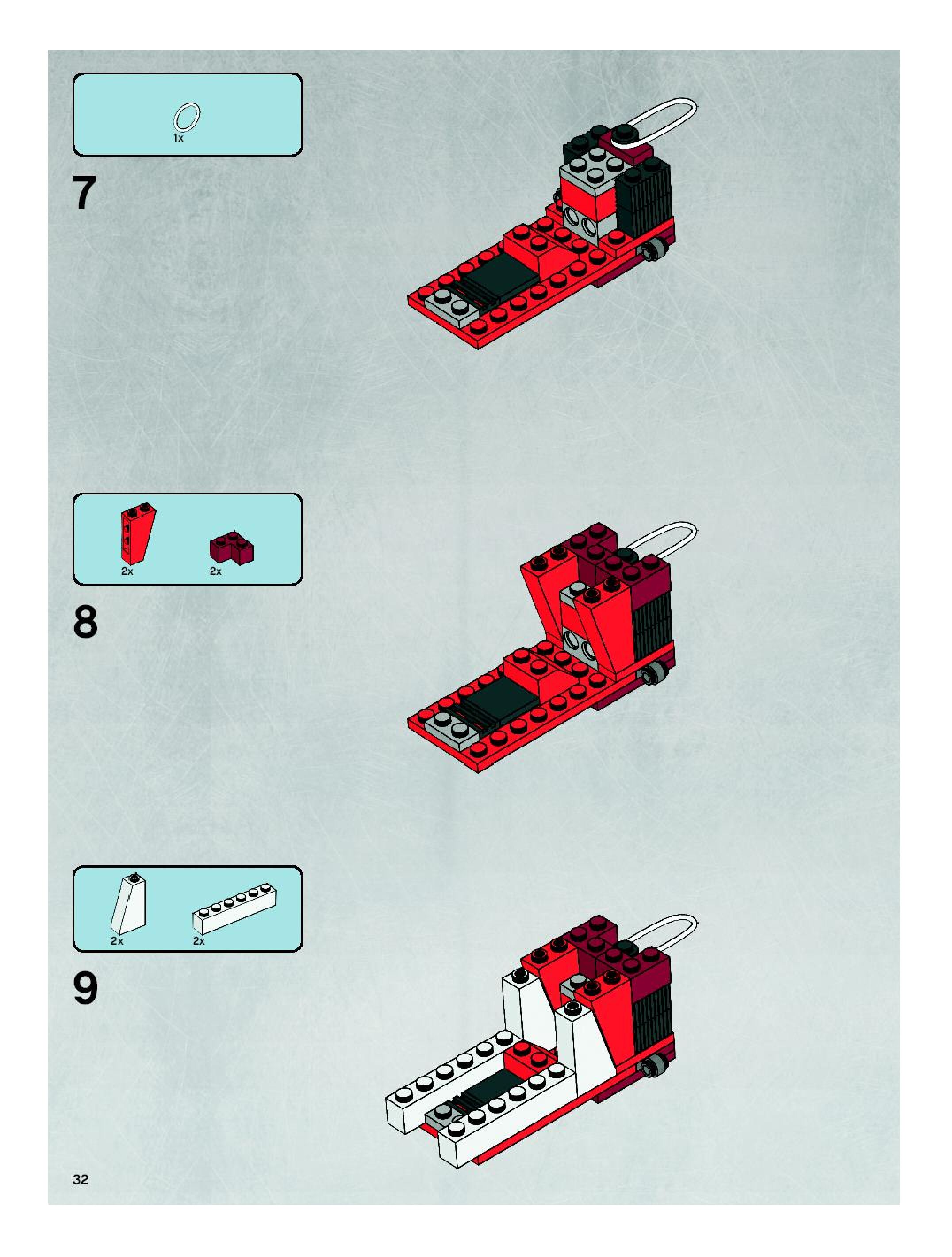 1x

7

2x 2x

8

2x 2x

9

32