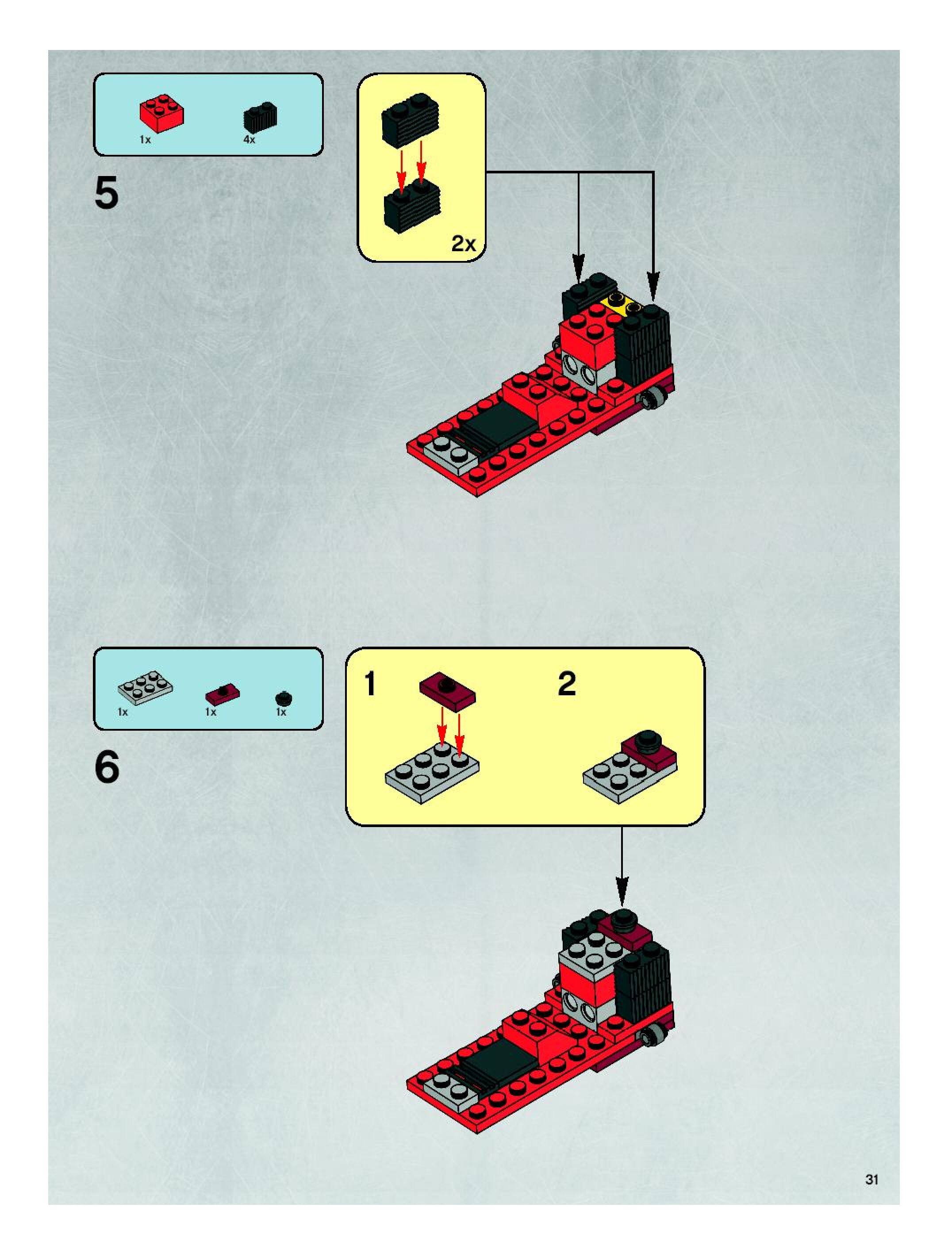 1x
4x

5

2x

1x
1x
1x

6

1
2

31