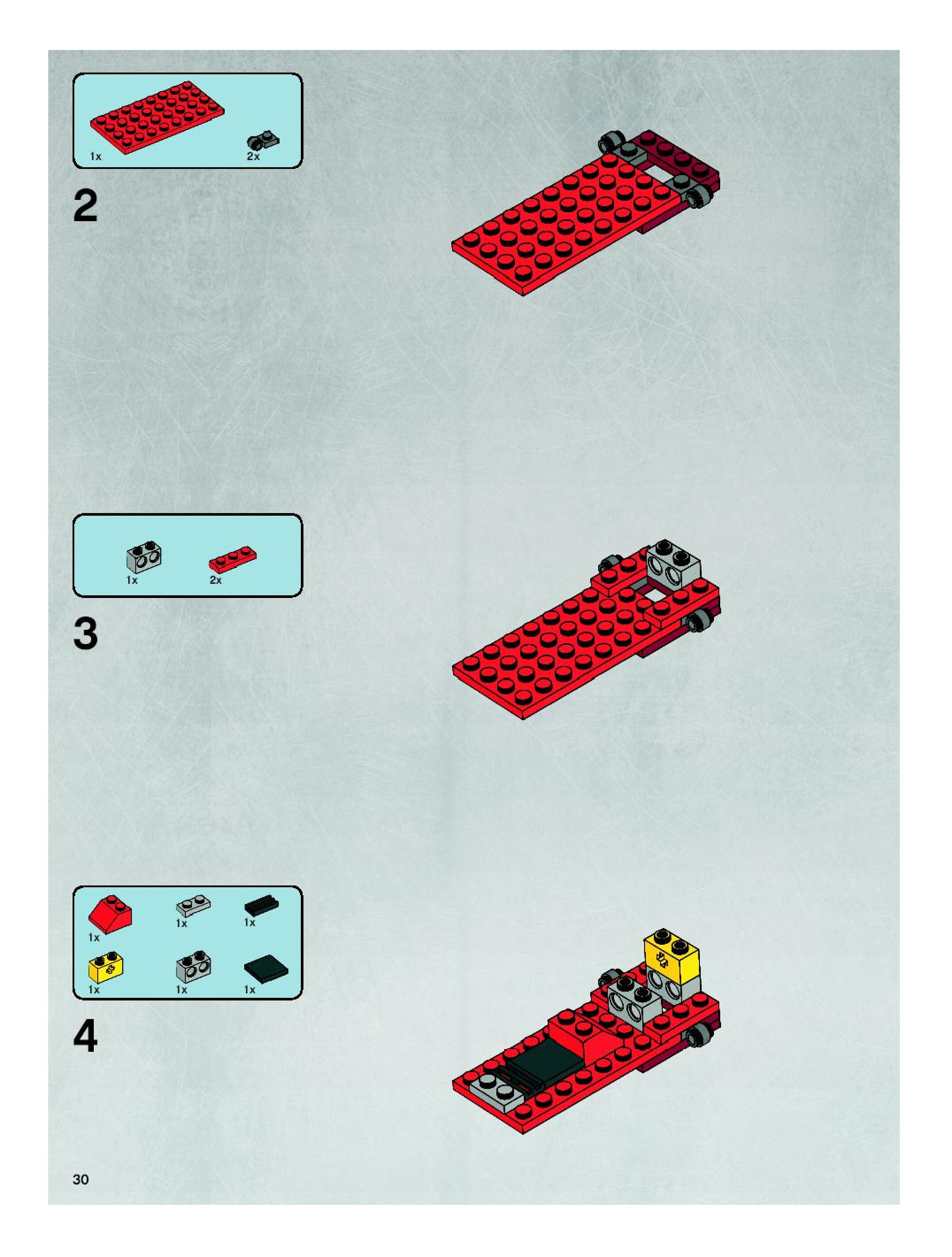 1x 2x

2

1x 2x

3

1x 1x 1x

1x 1x 1x

4

30