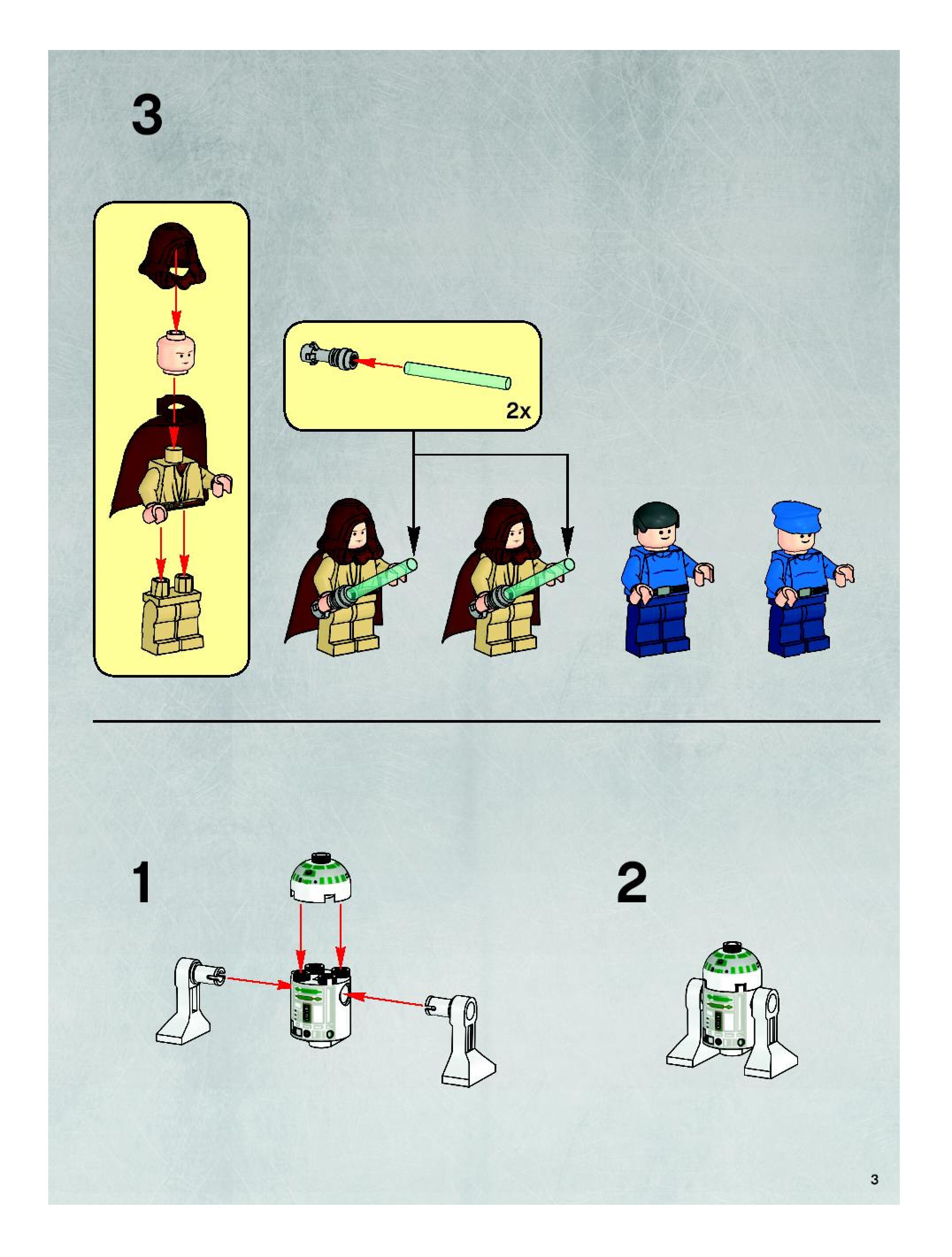 3

2x

1

2

3