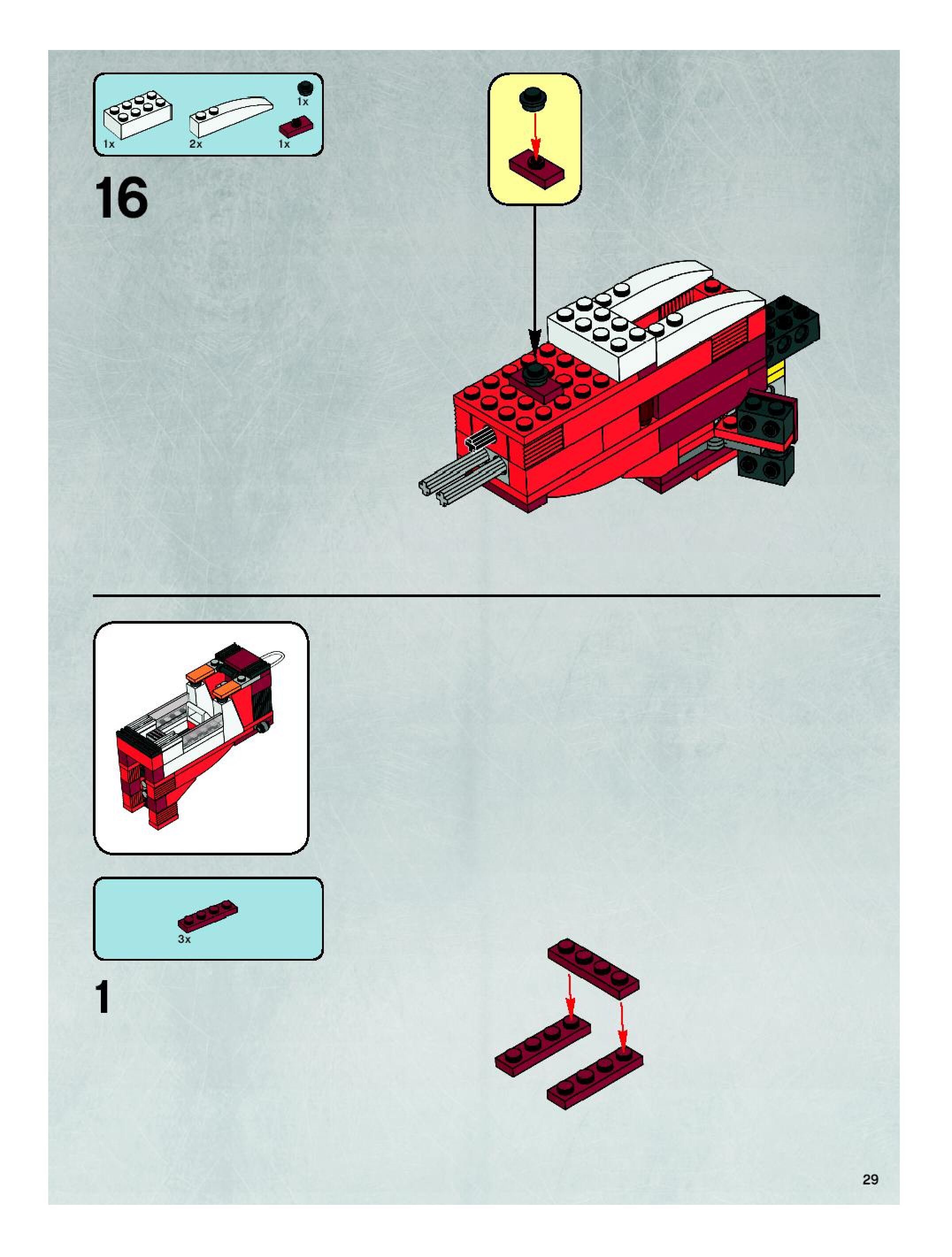 1x

1x

2x

1x

16

3x

1

29