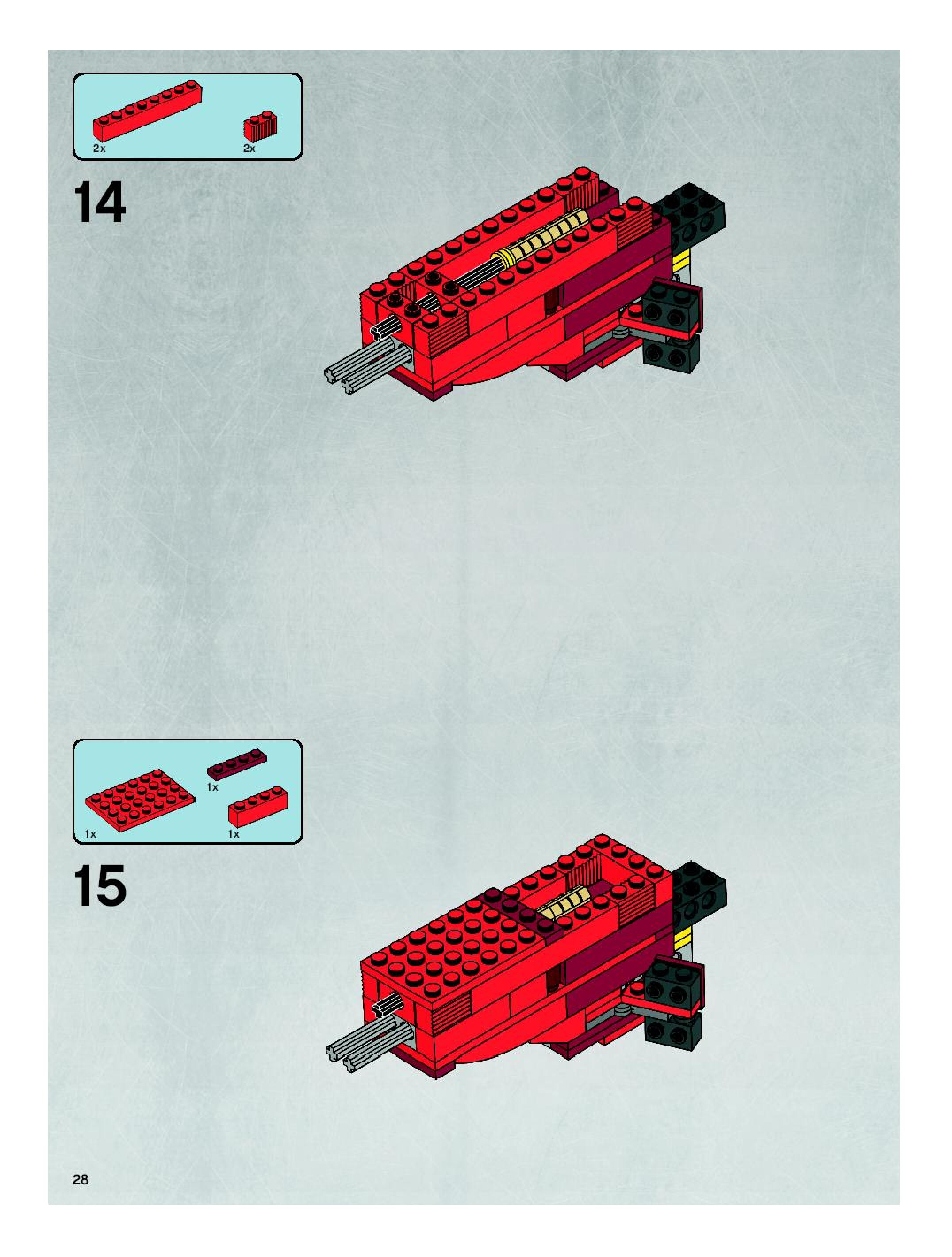 2x

2x

14

1x

1x

1x

15

28