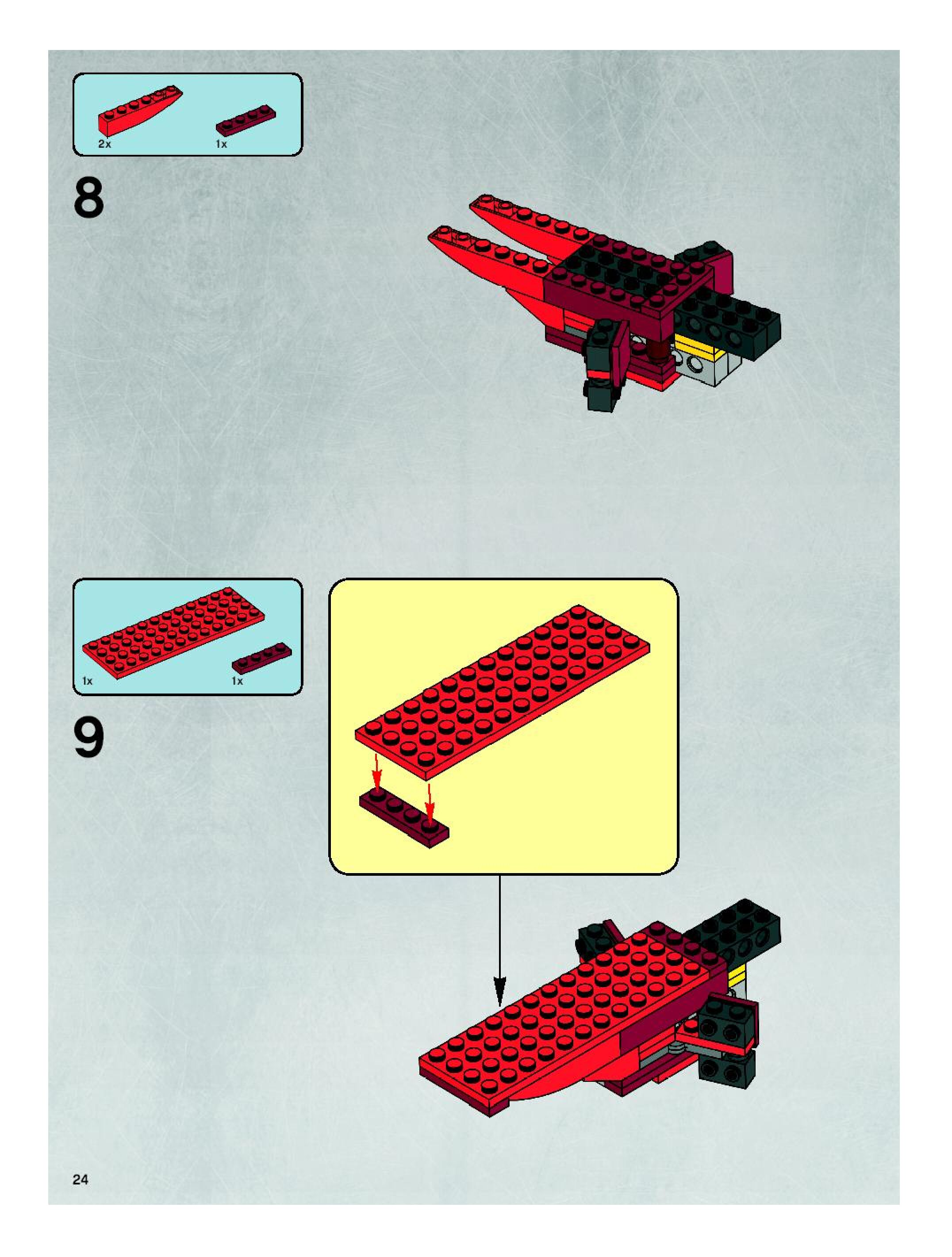 2x 1x

8

1x 1x

9

24