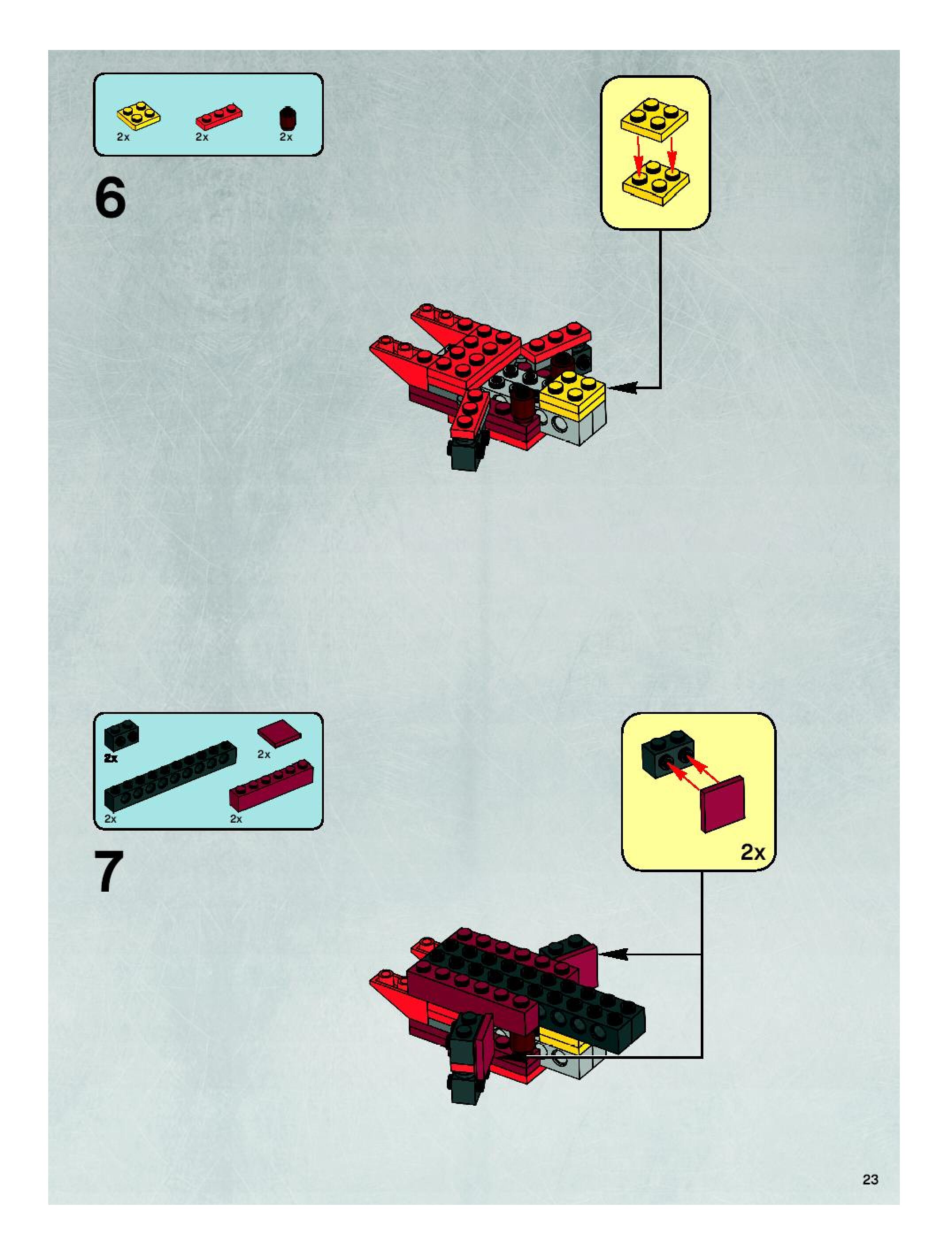 2x 2x 2x

6

2x 2x

2x 2x

7

2x

23