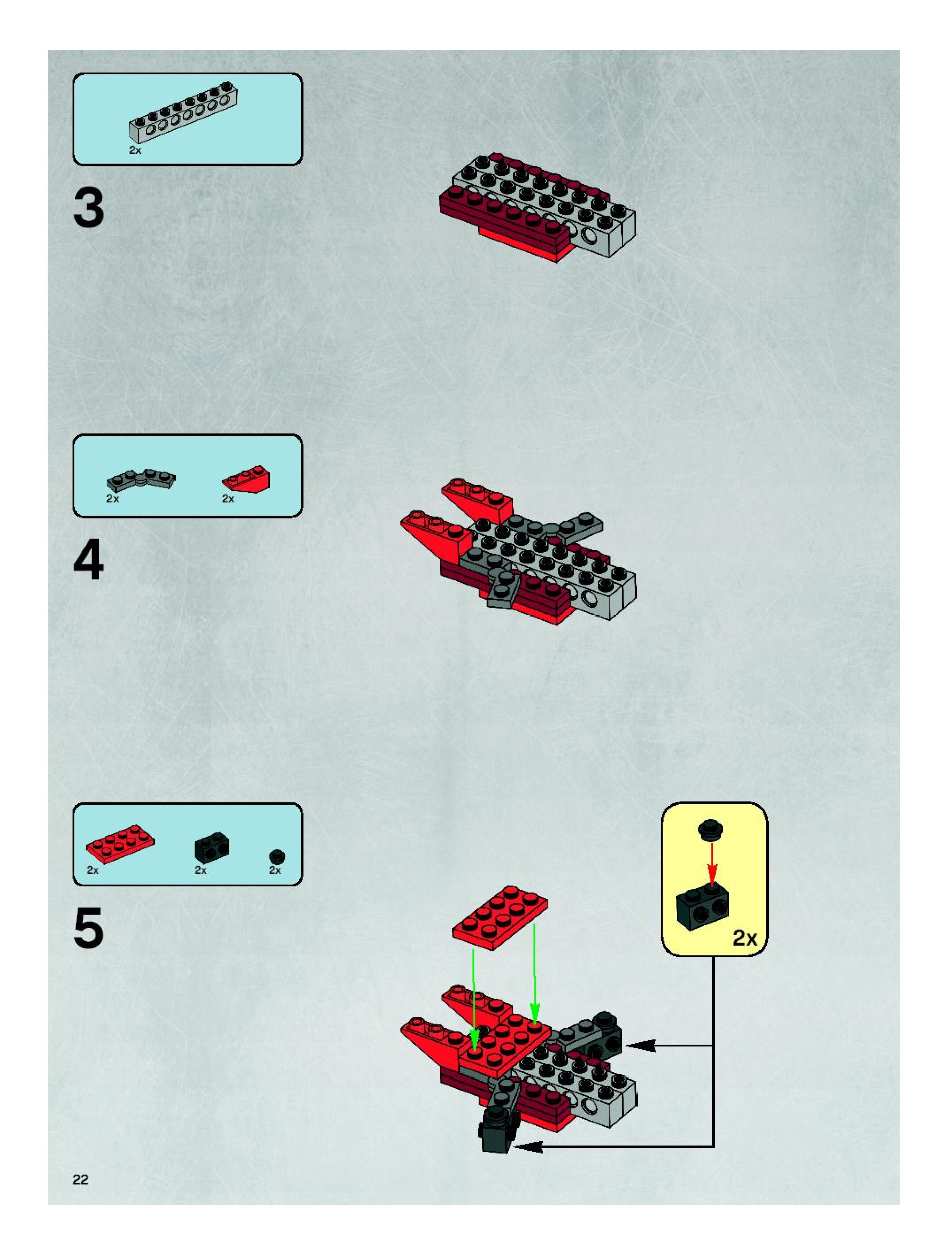 2x

3

2x 2x

4

2x 2x 2x

5

2x

22