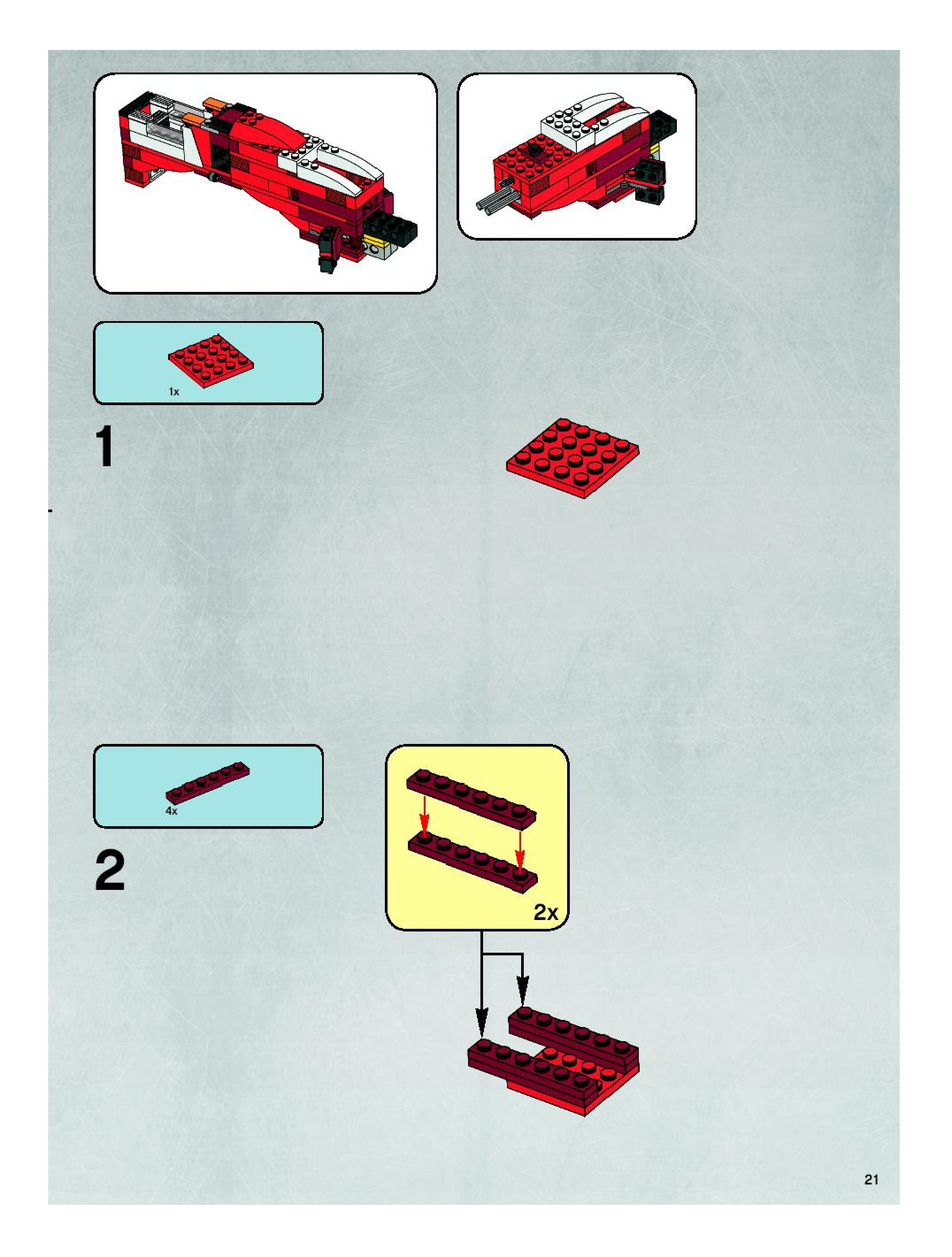 1x

1

4x

2

2x

21