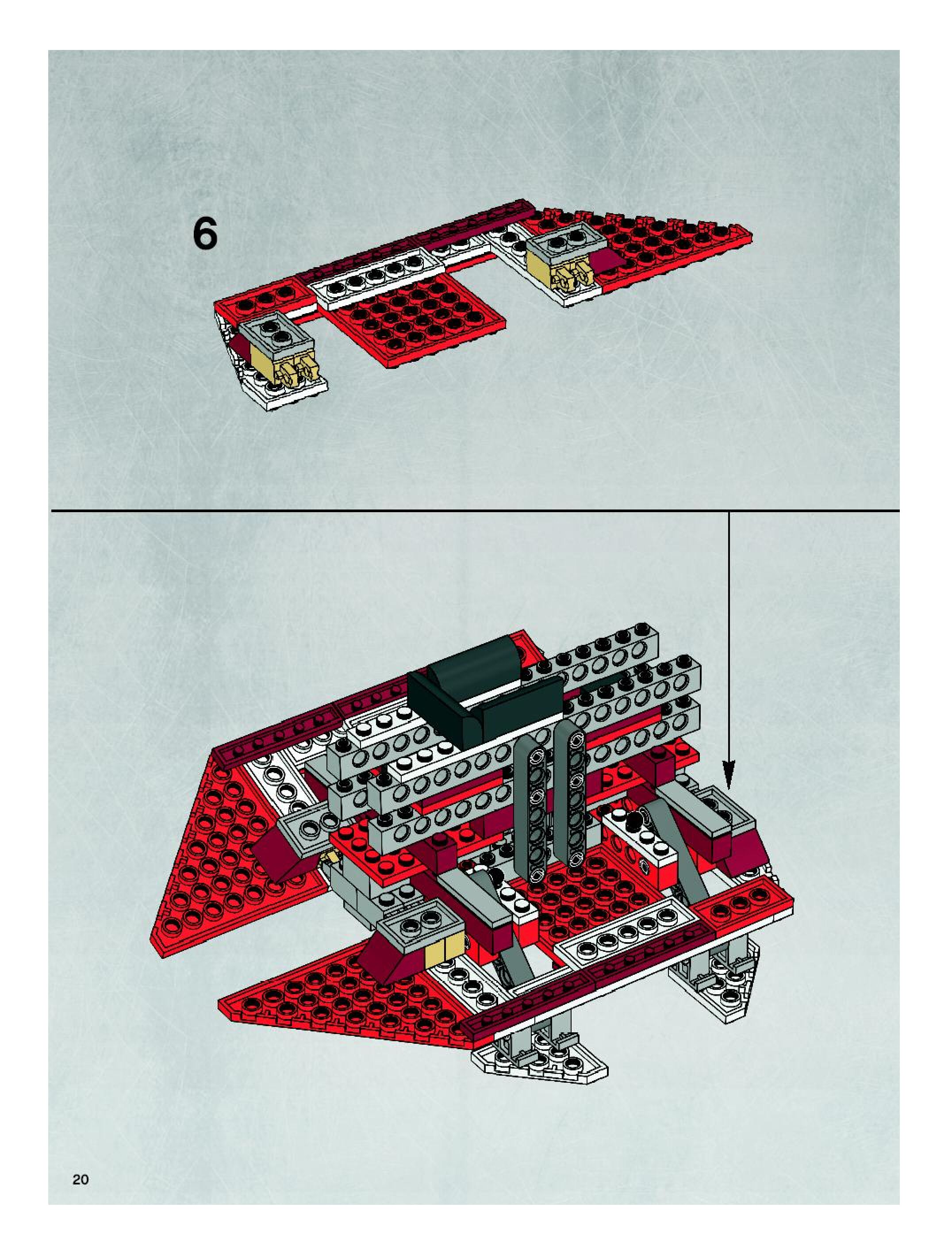 6

20