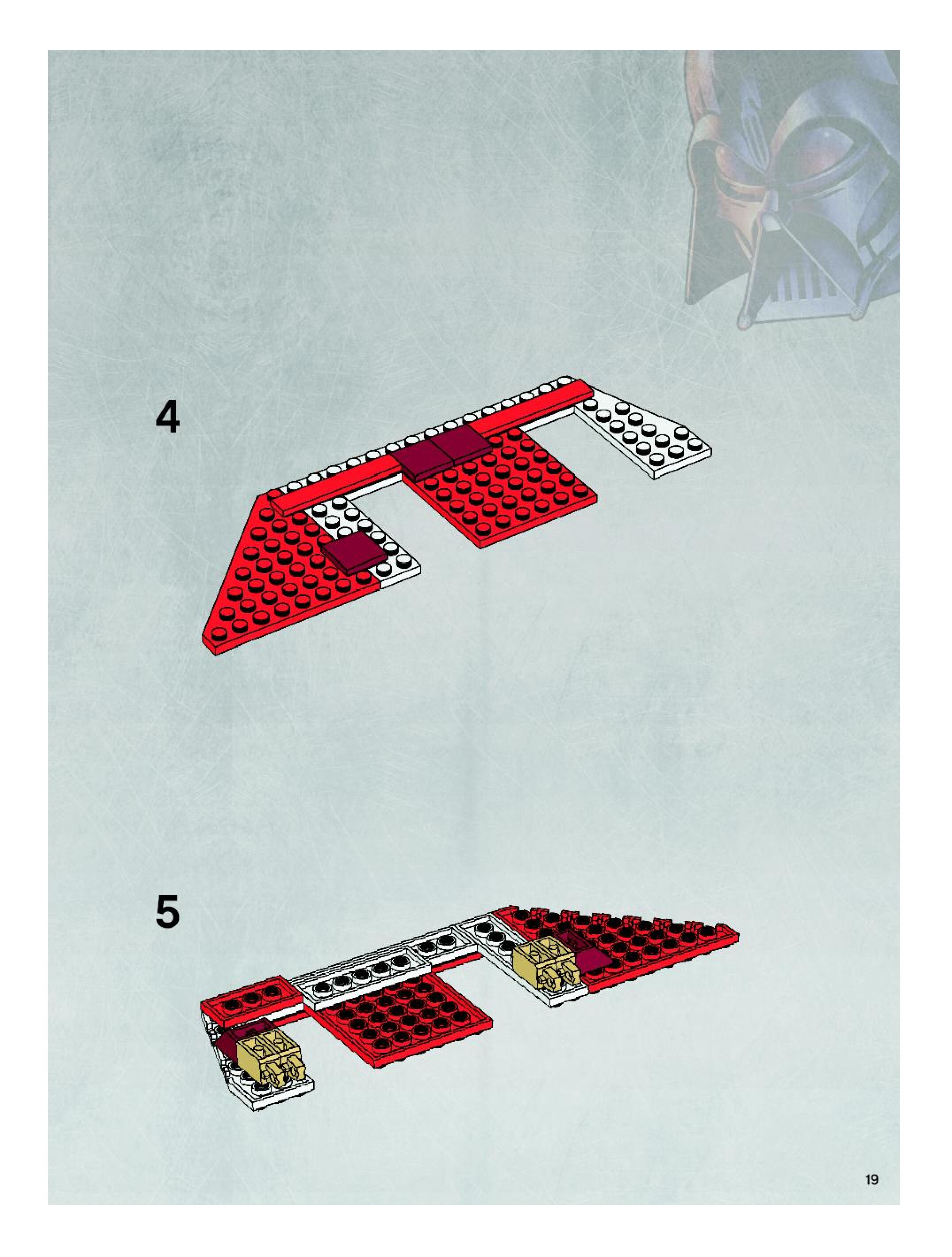 4

5

19