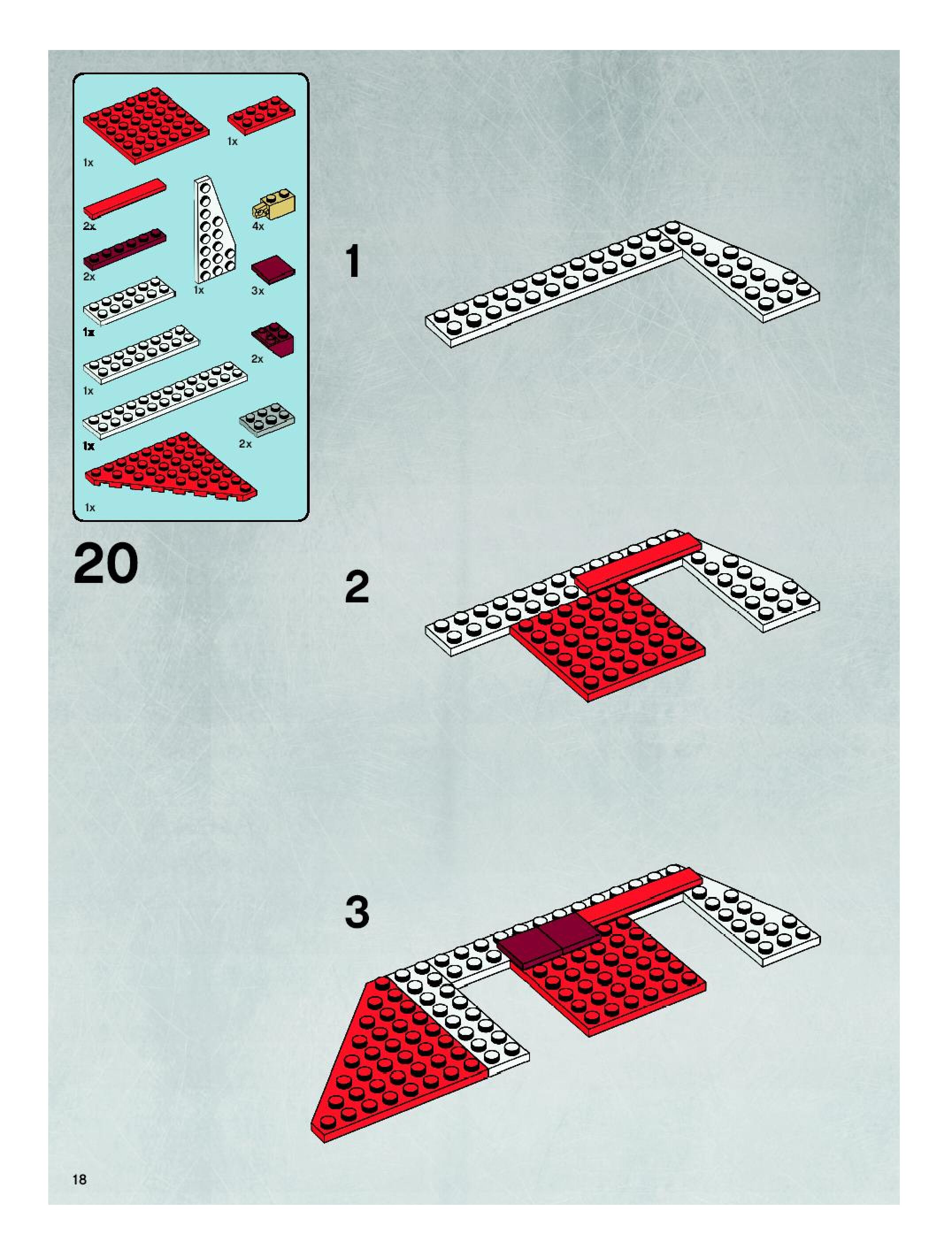 1x

1x

2x

4x

2x

1x

3x

1x

2x

1x

1x

2x

1x

20

1

2

3

18