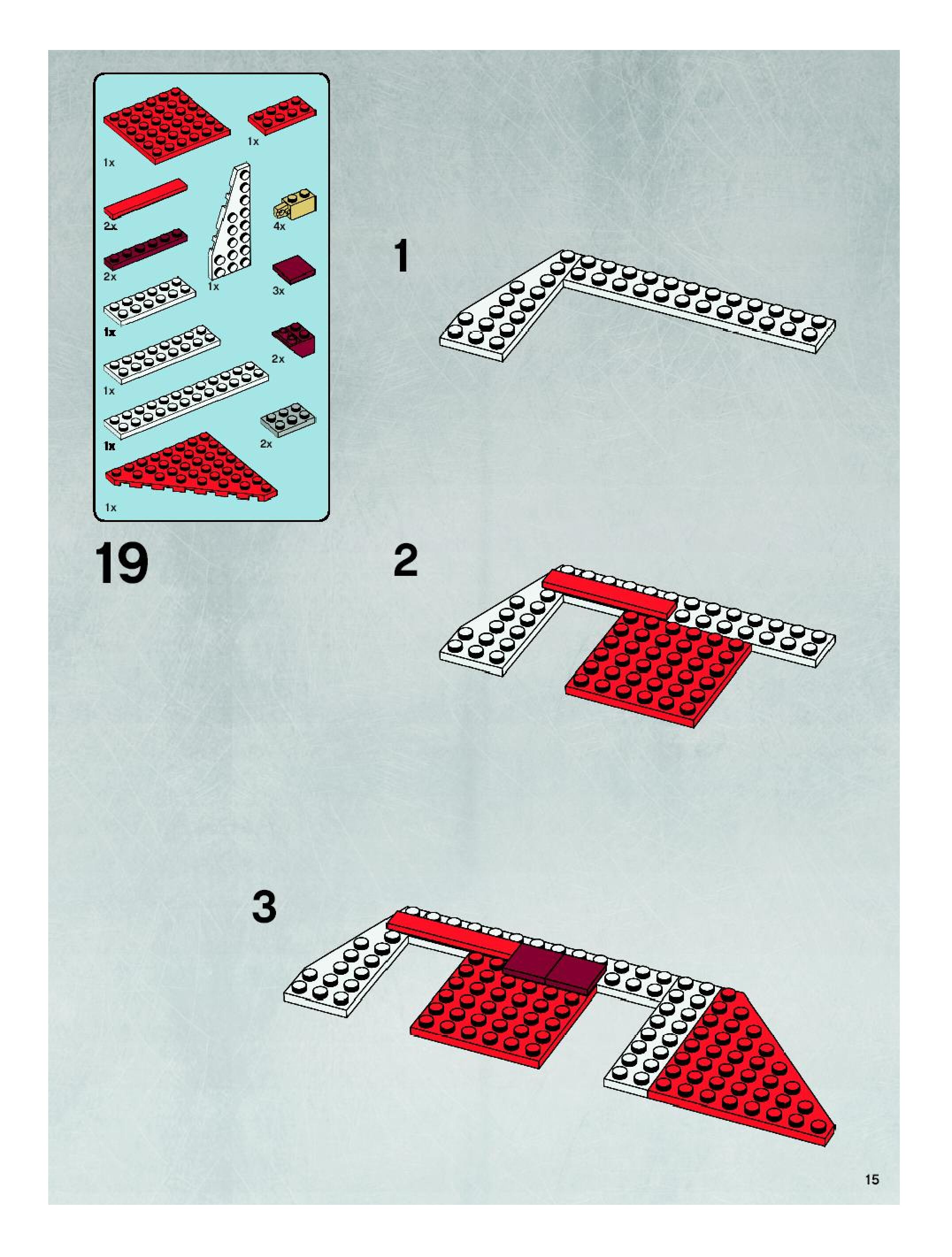 1x
1x
2x
4x
2x
1x
3x
1x
2x
1x
1x
2x
1x

19

1

2

3

15