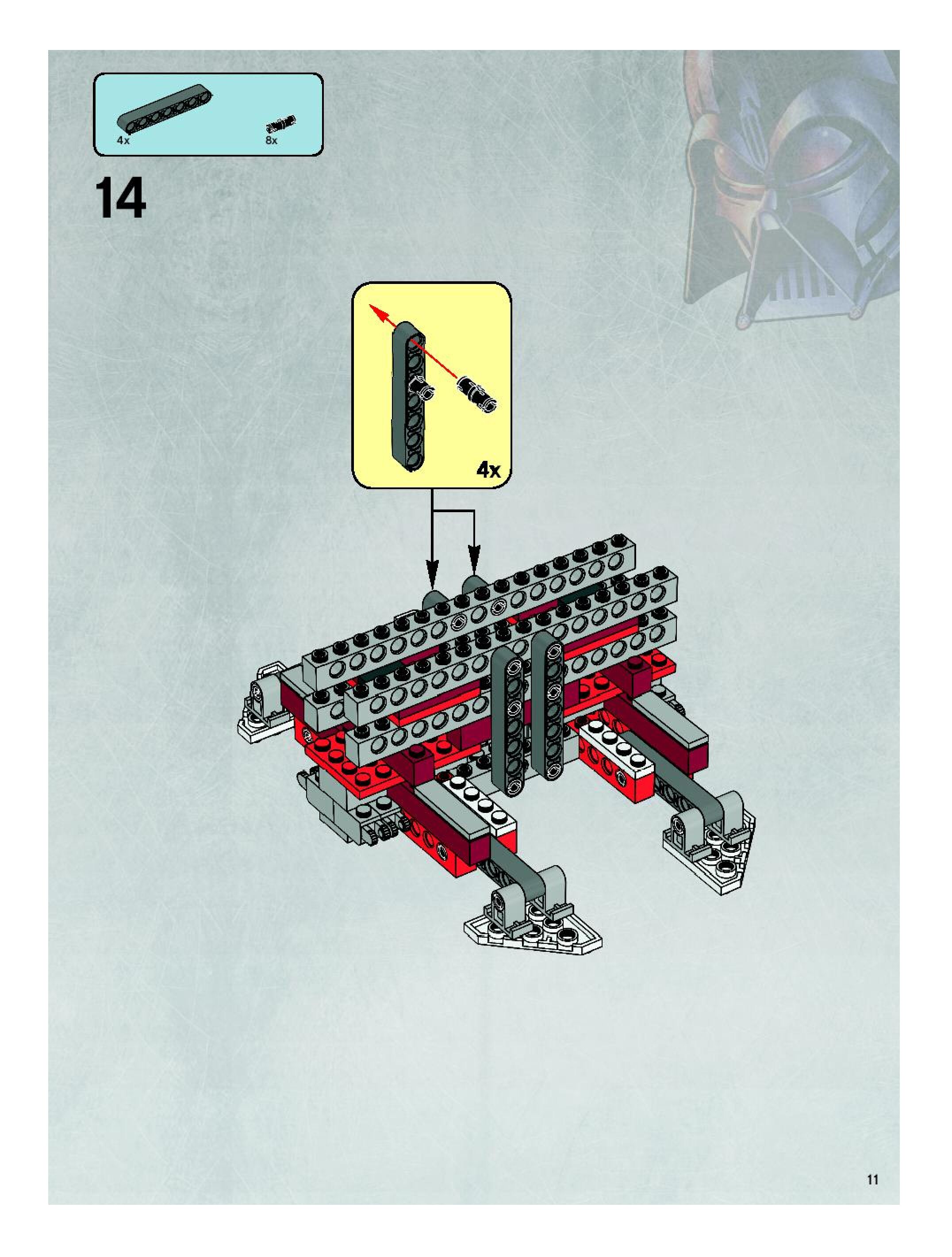 4x

8x

14

4x

11