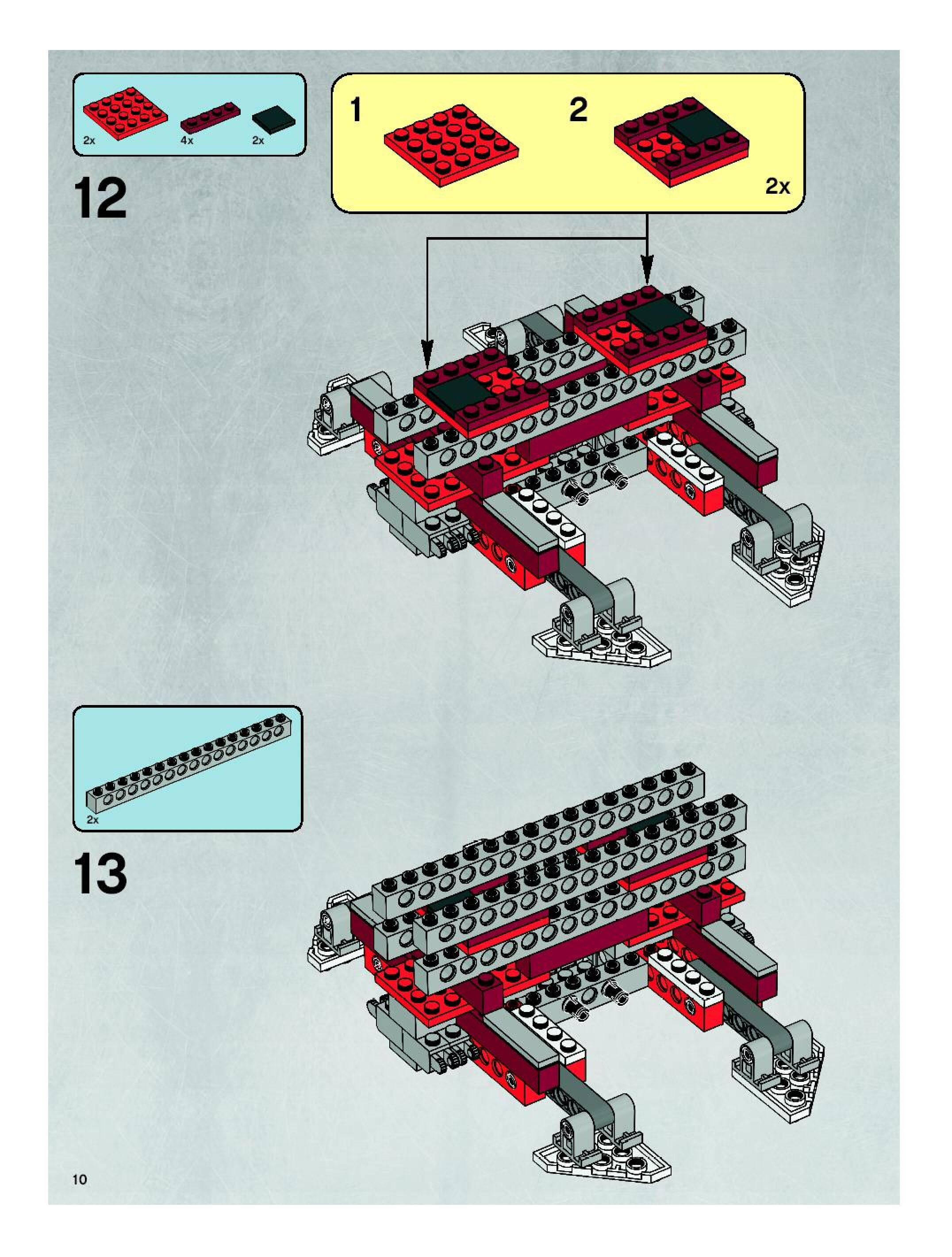 2x 4x 2x

12

1

2

2x

2x

13

10