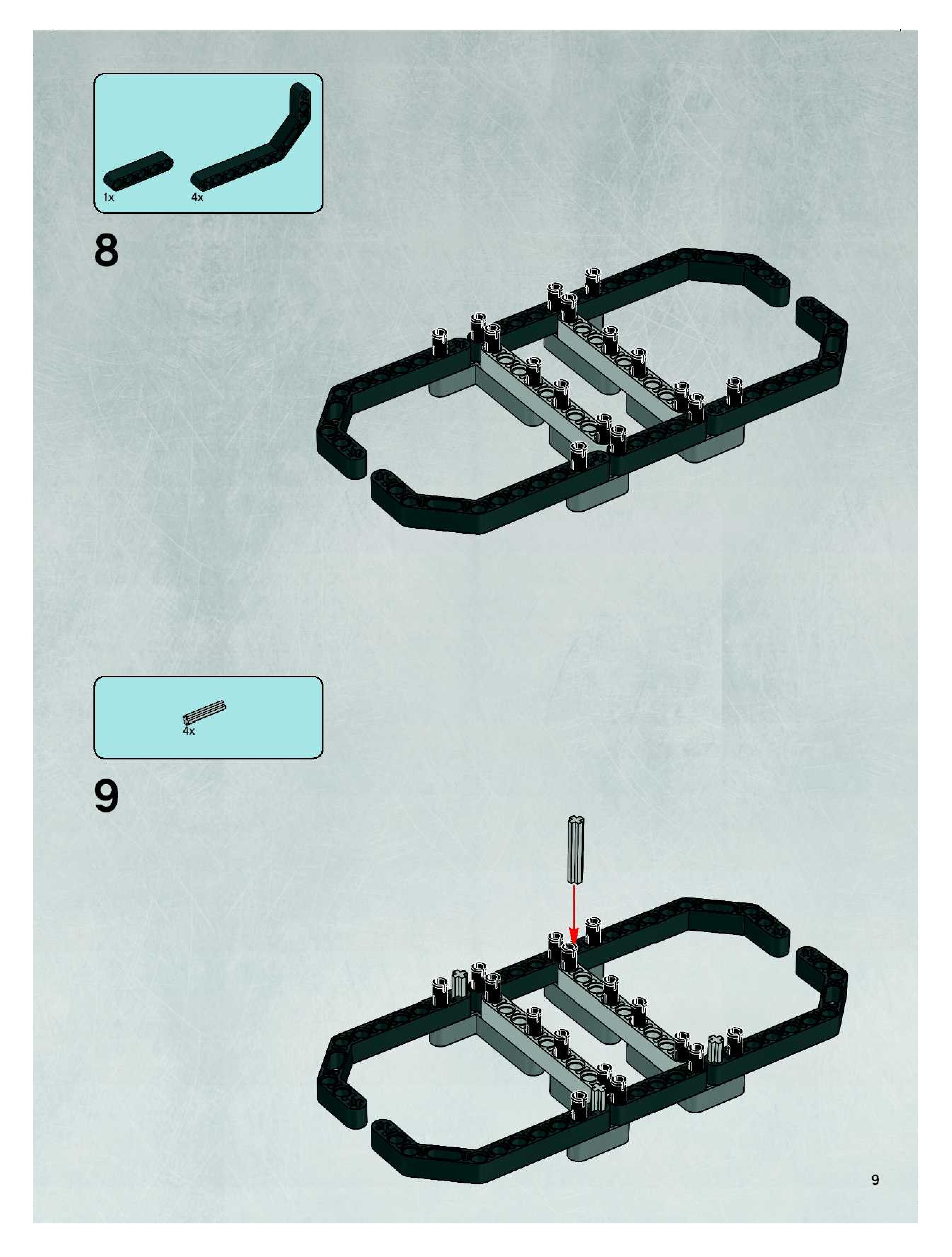 1x
4x

8

4x

9

9