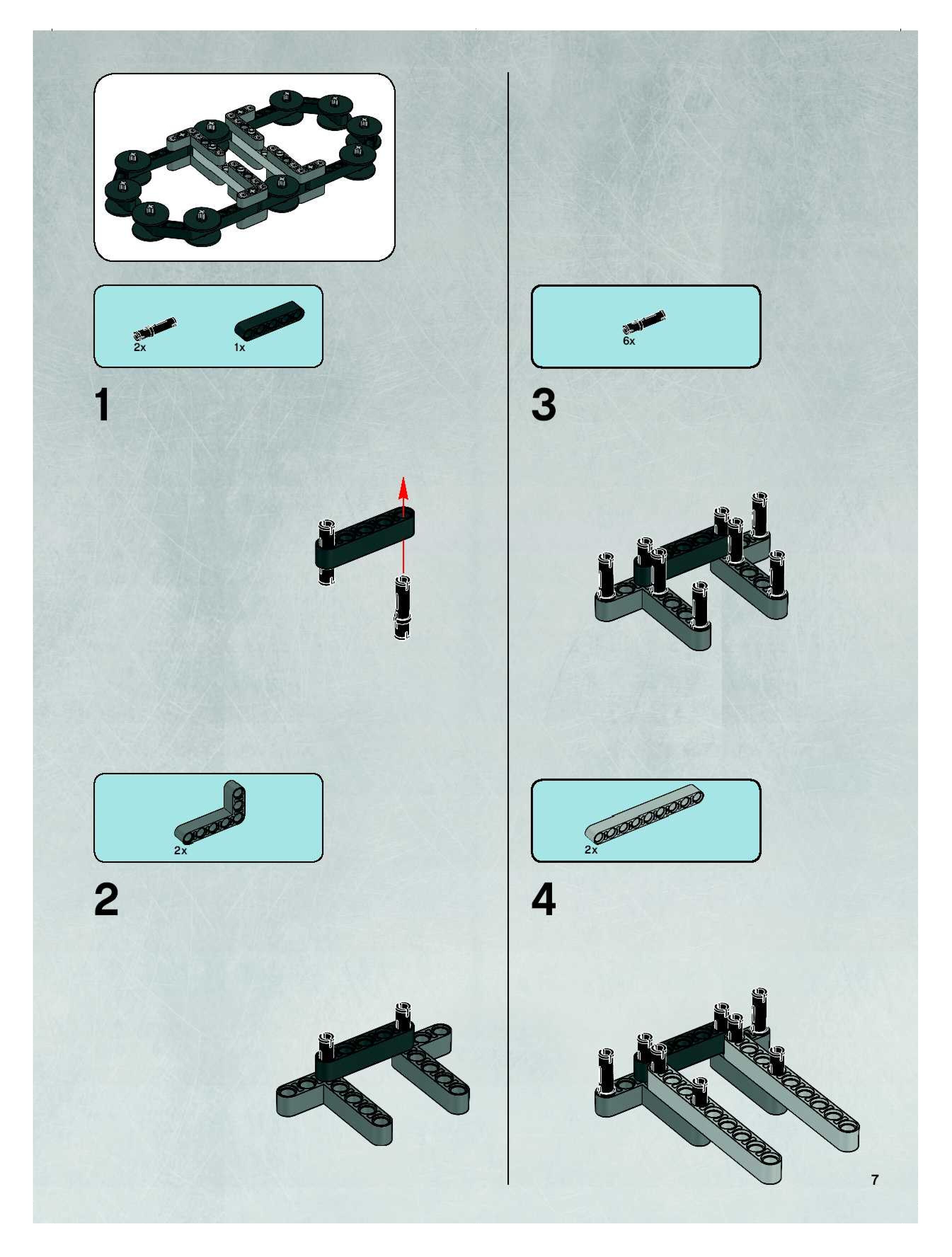 2x 1x

1

2x

2

6x

3

2x

4

7