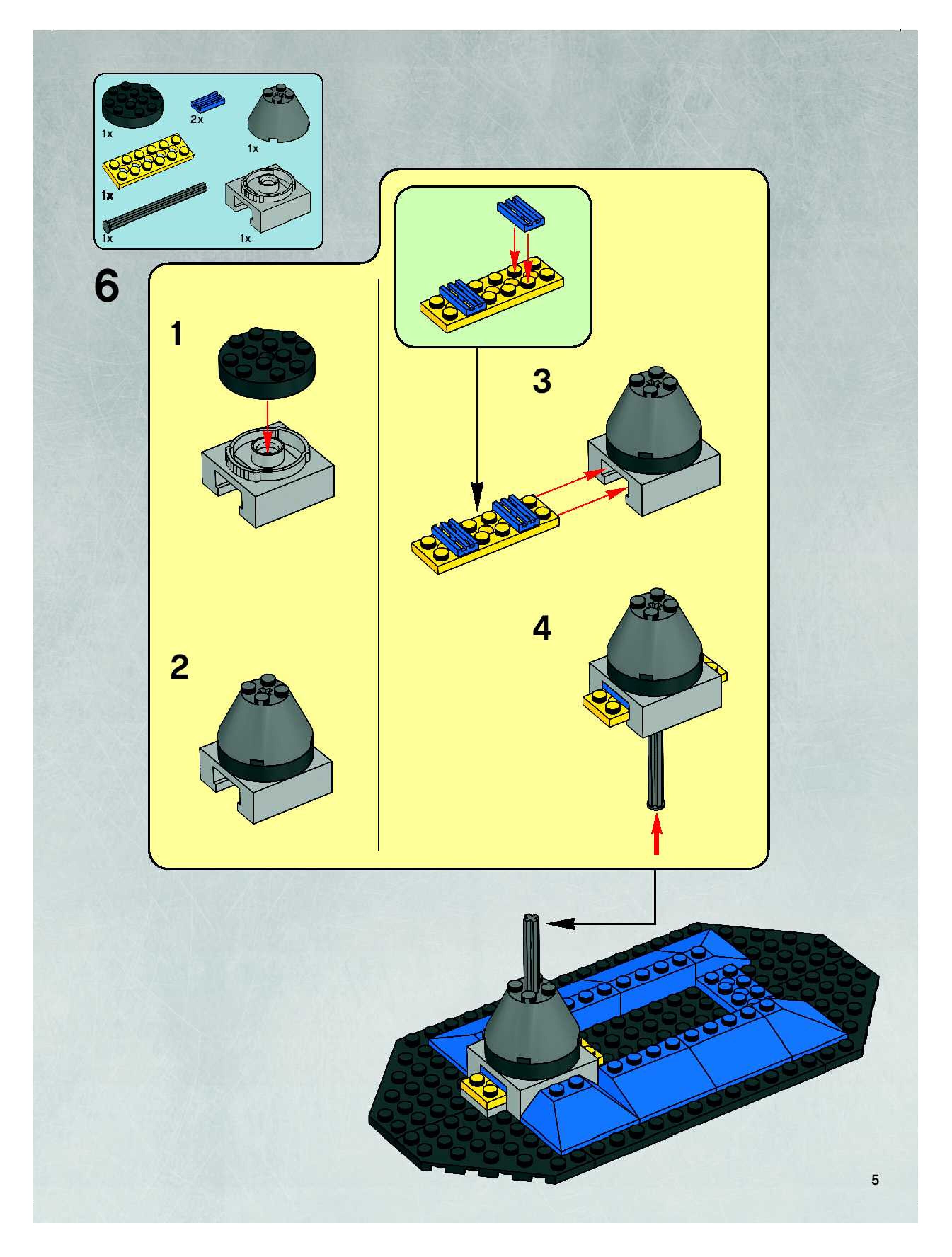 1x
2x
1x
1x
1x
1x

6

1

2

3

4

5