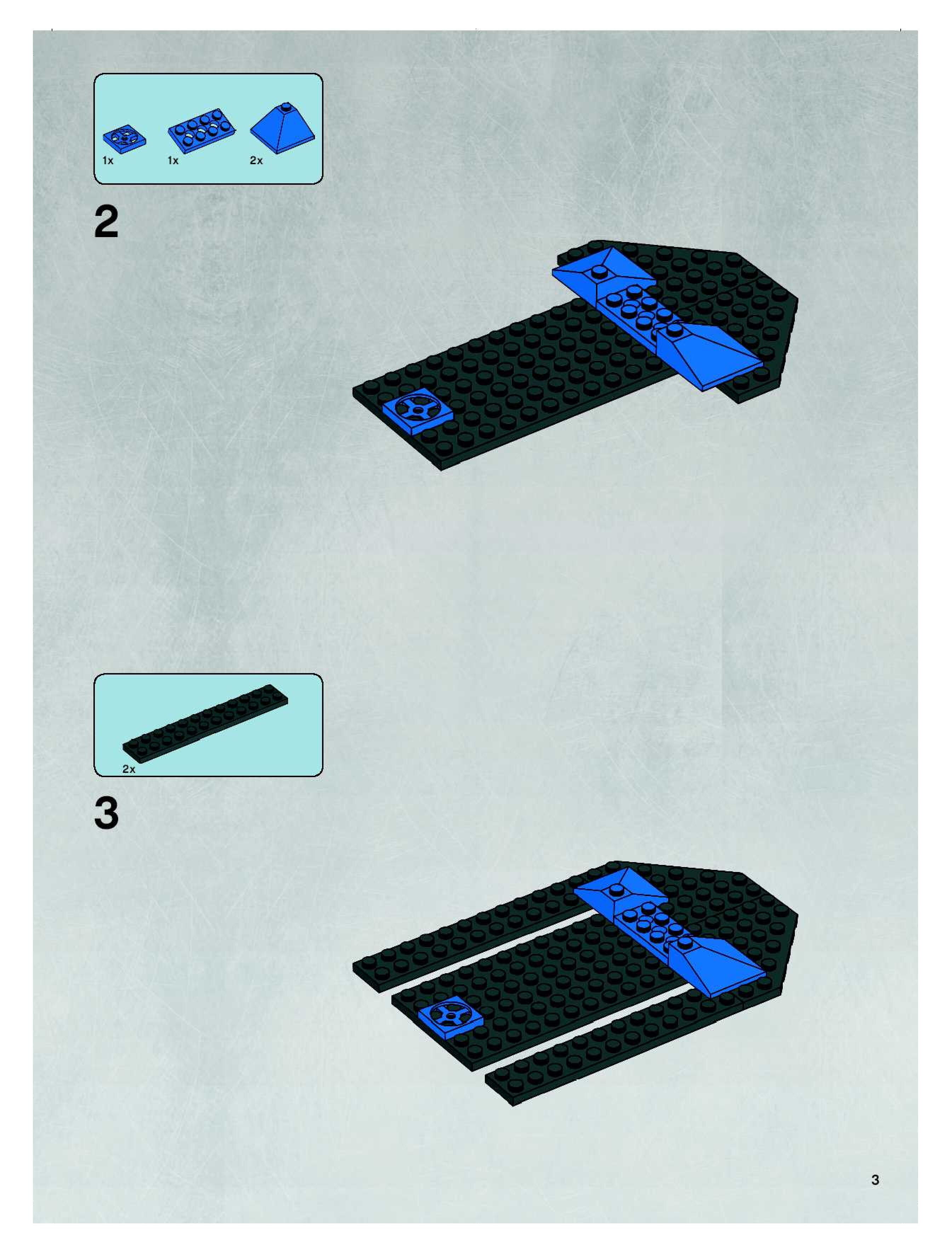 1x 1x 2x

2

2x

3

3