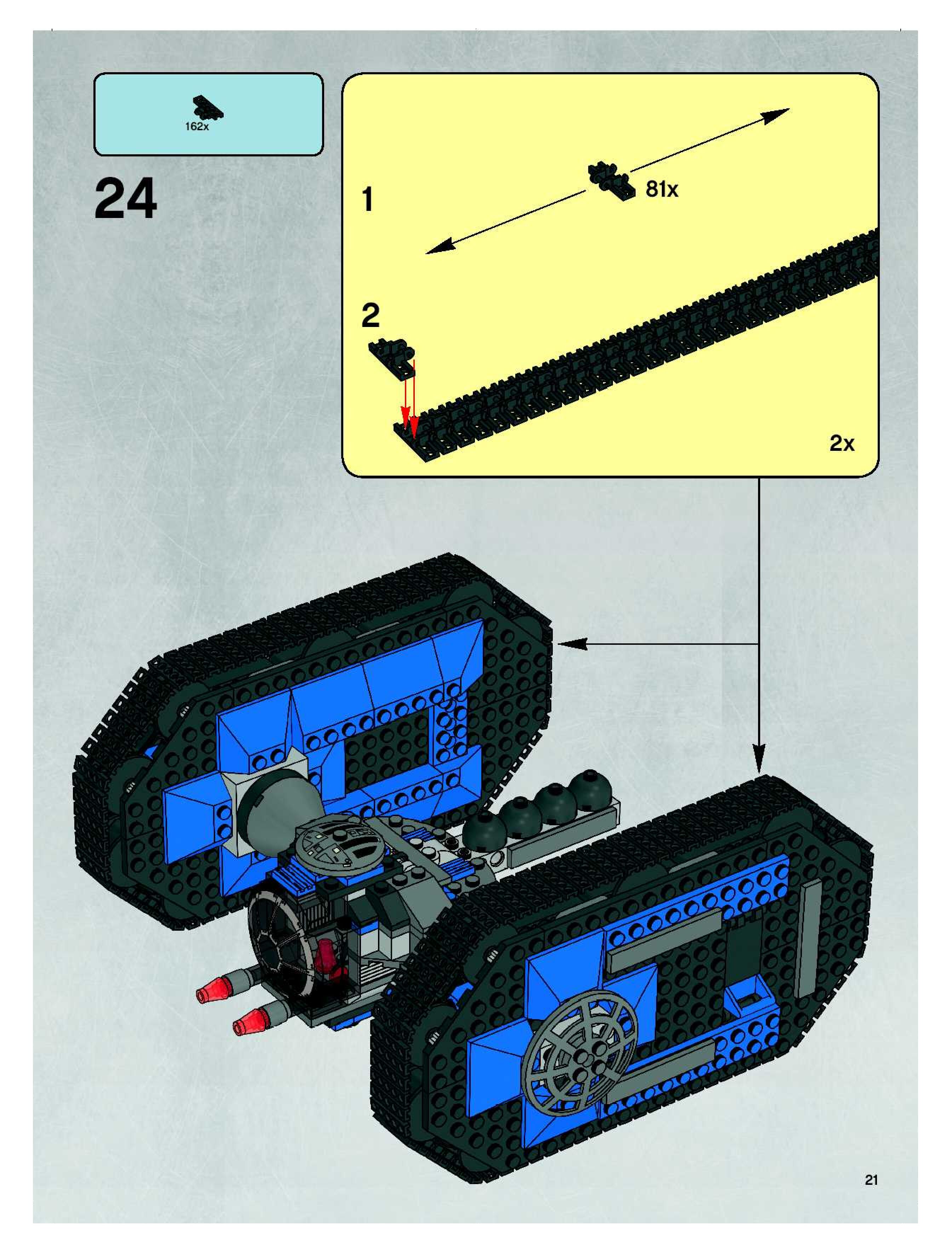 162x

24

1

81x

2

2x

21