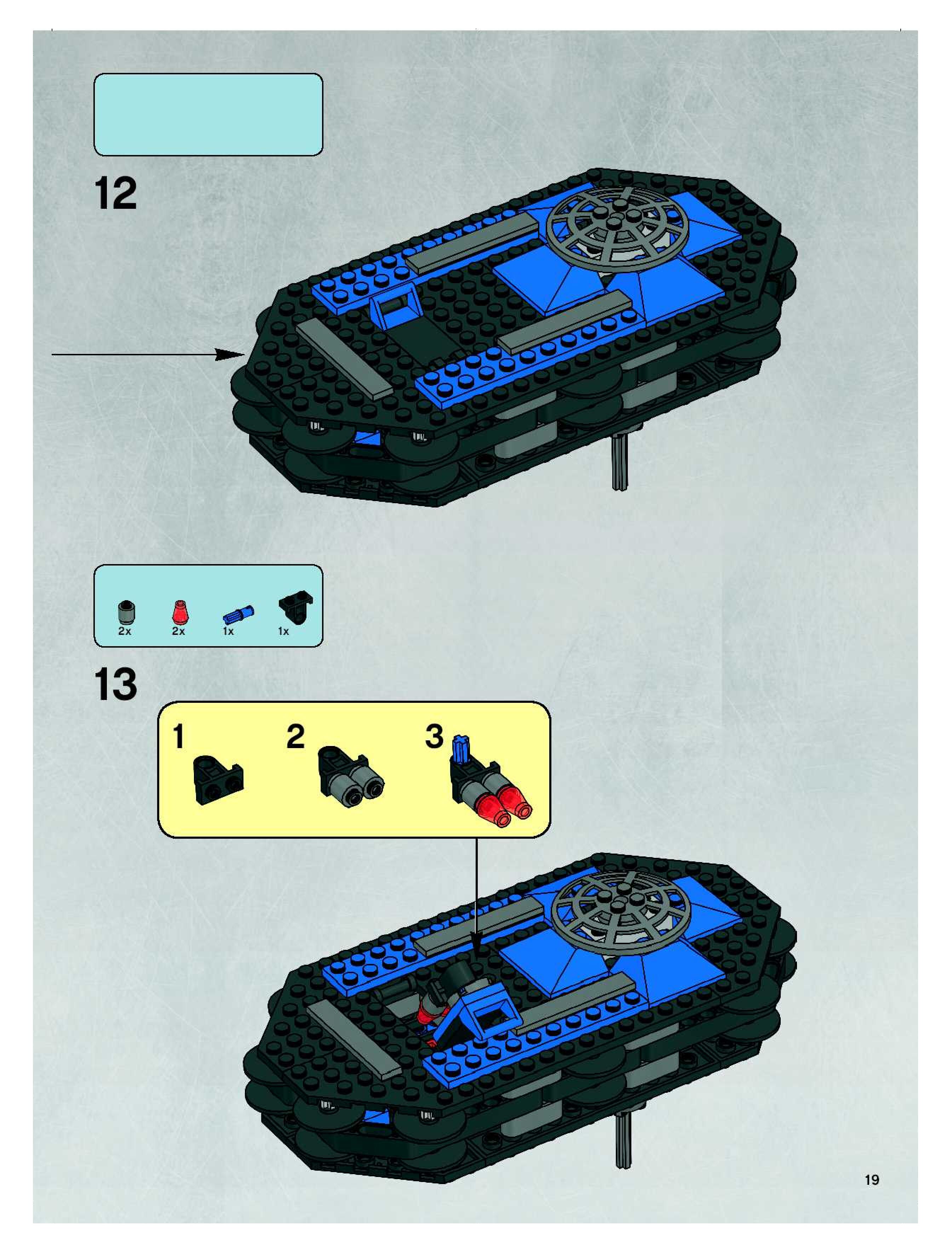 12

2x 2x 1x 1x

13

1 2 3

19