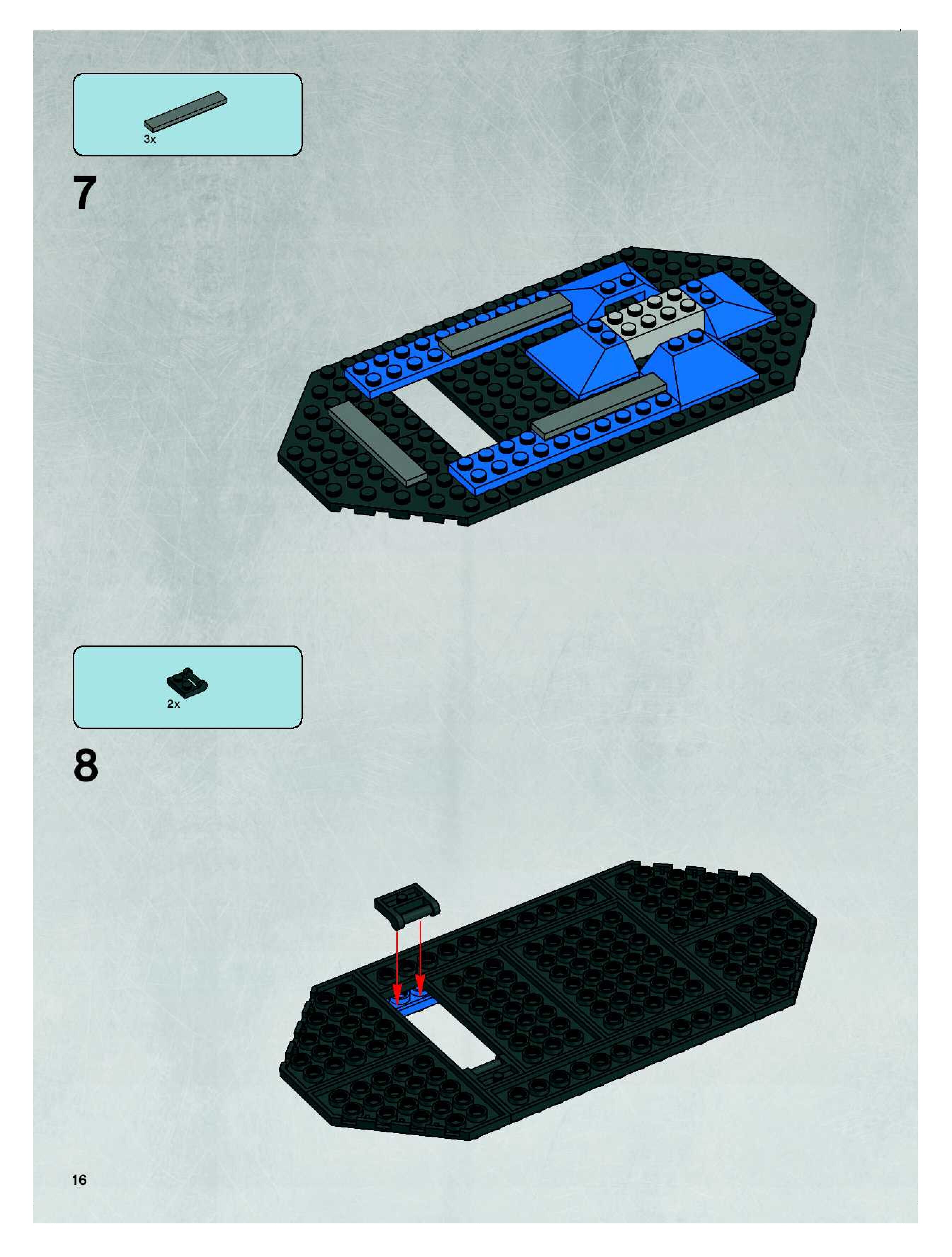 3x

7

2x

8

16