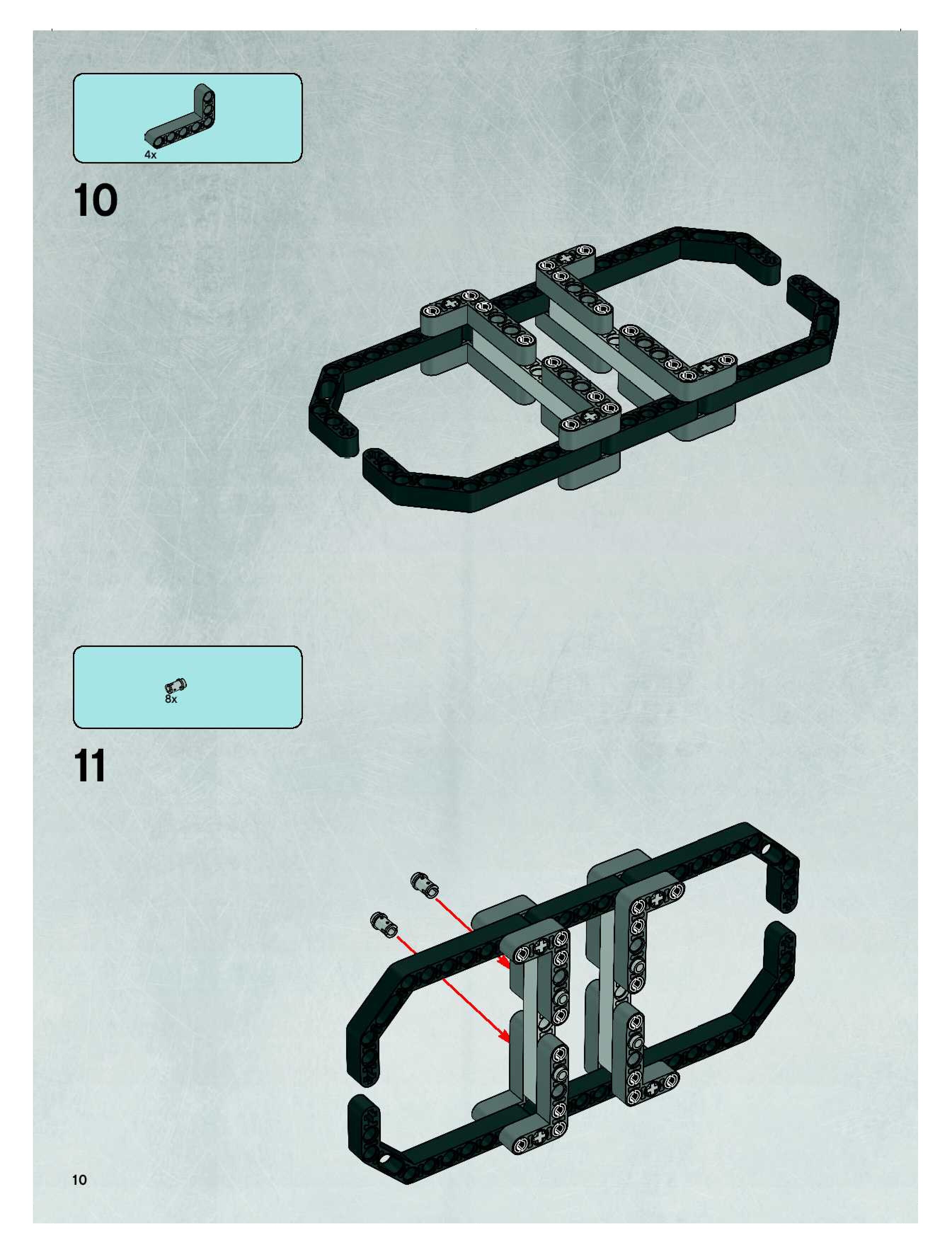 4x

10

8x

11

10