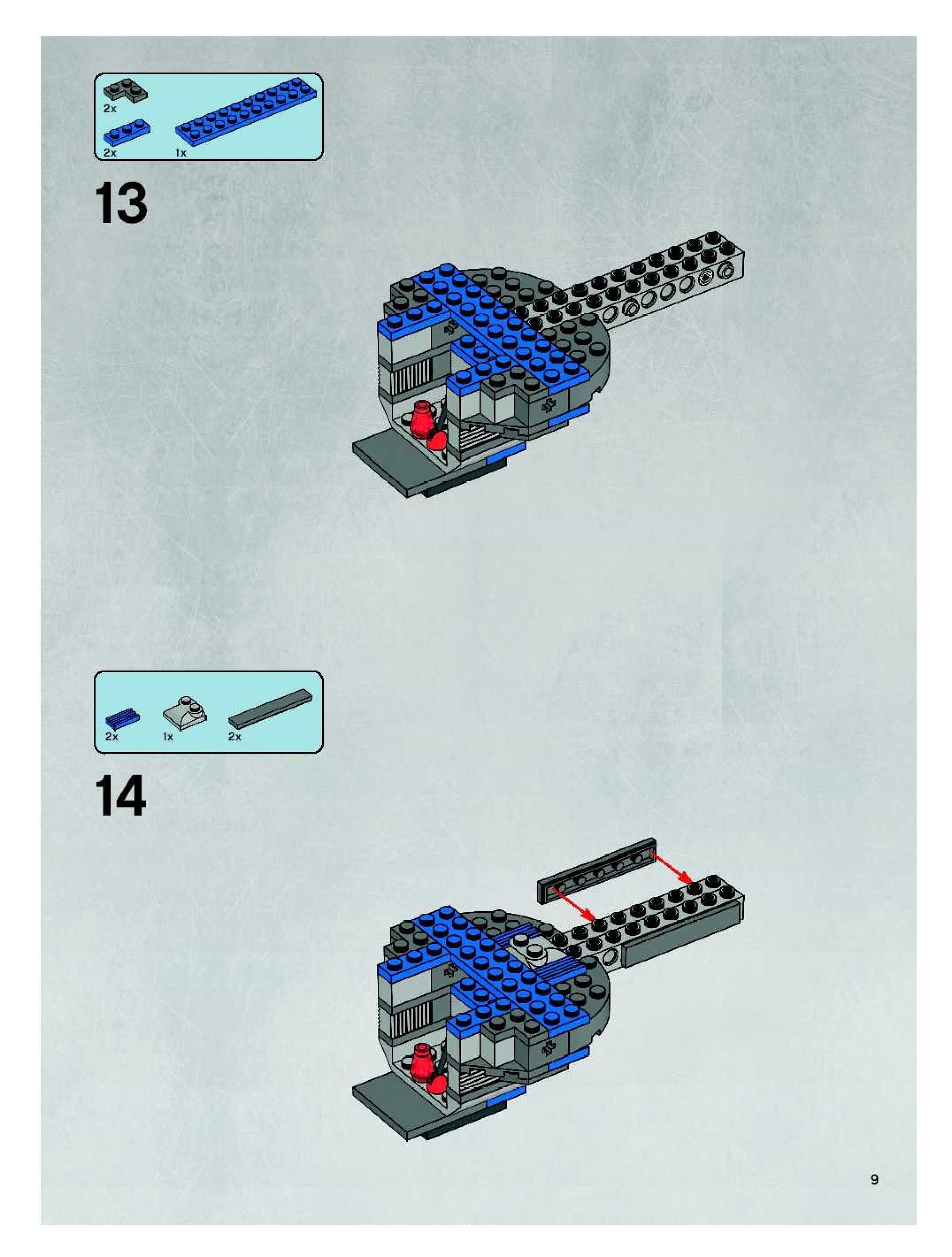 2x
2x
1x

13

2x
1x
2x

14

9