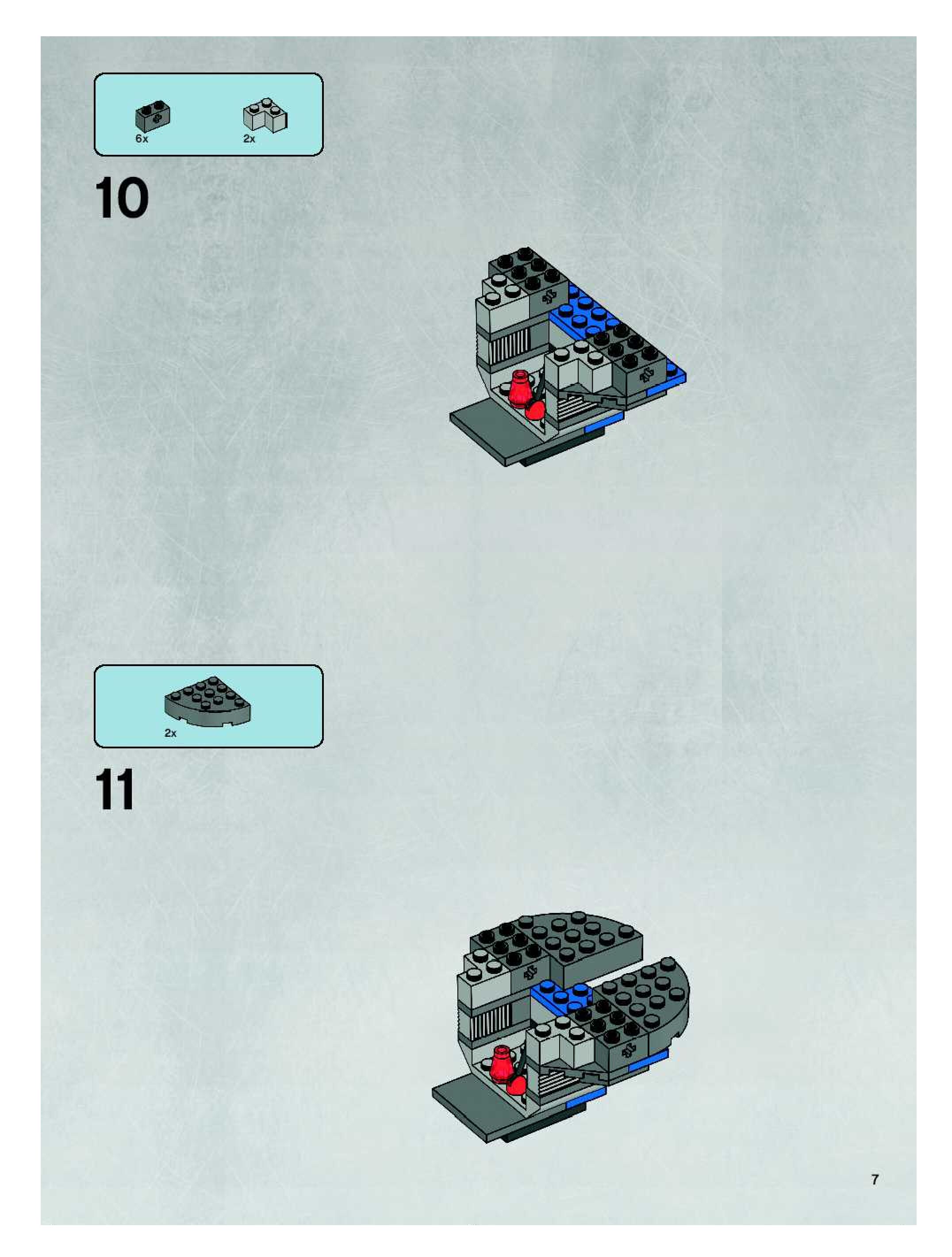 6x

2x

10

2x

11

7