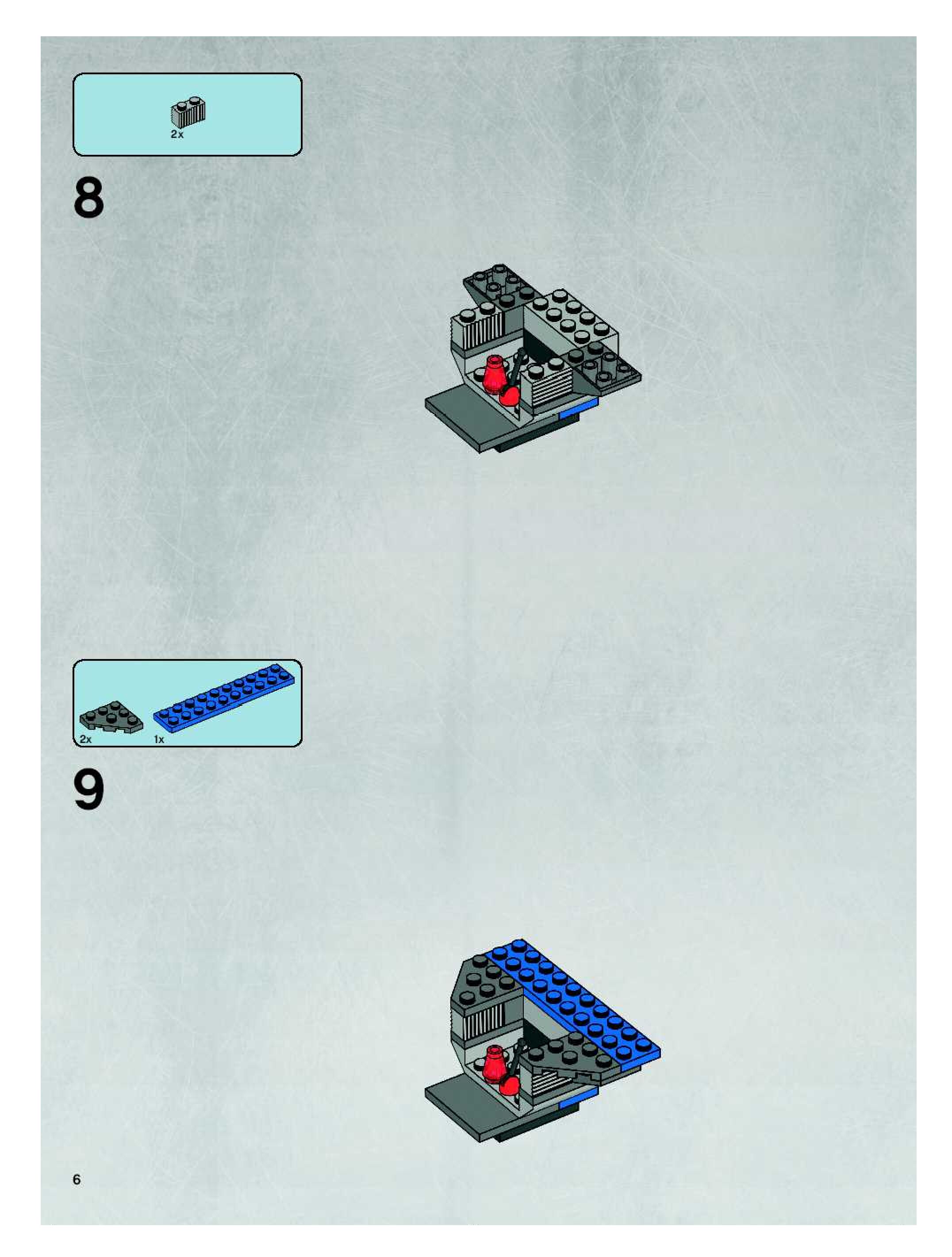 2x

8

2x 1x

9

6