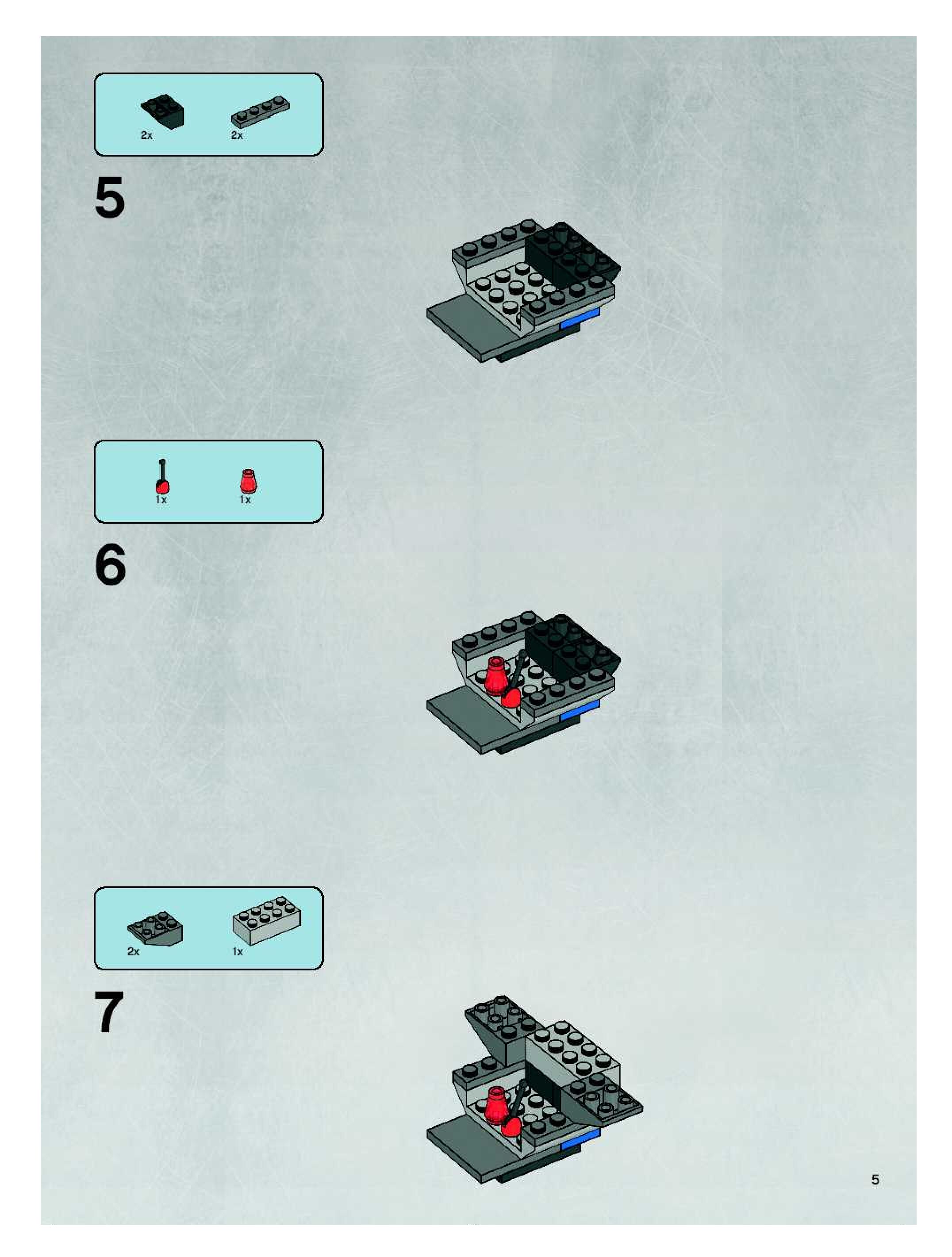 2x 2x

5

1x 1x

6

2x 1x

7

5