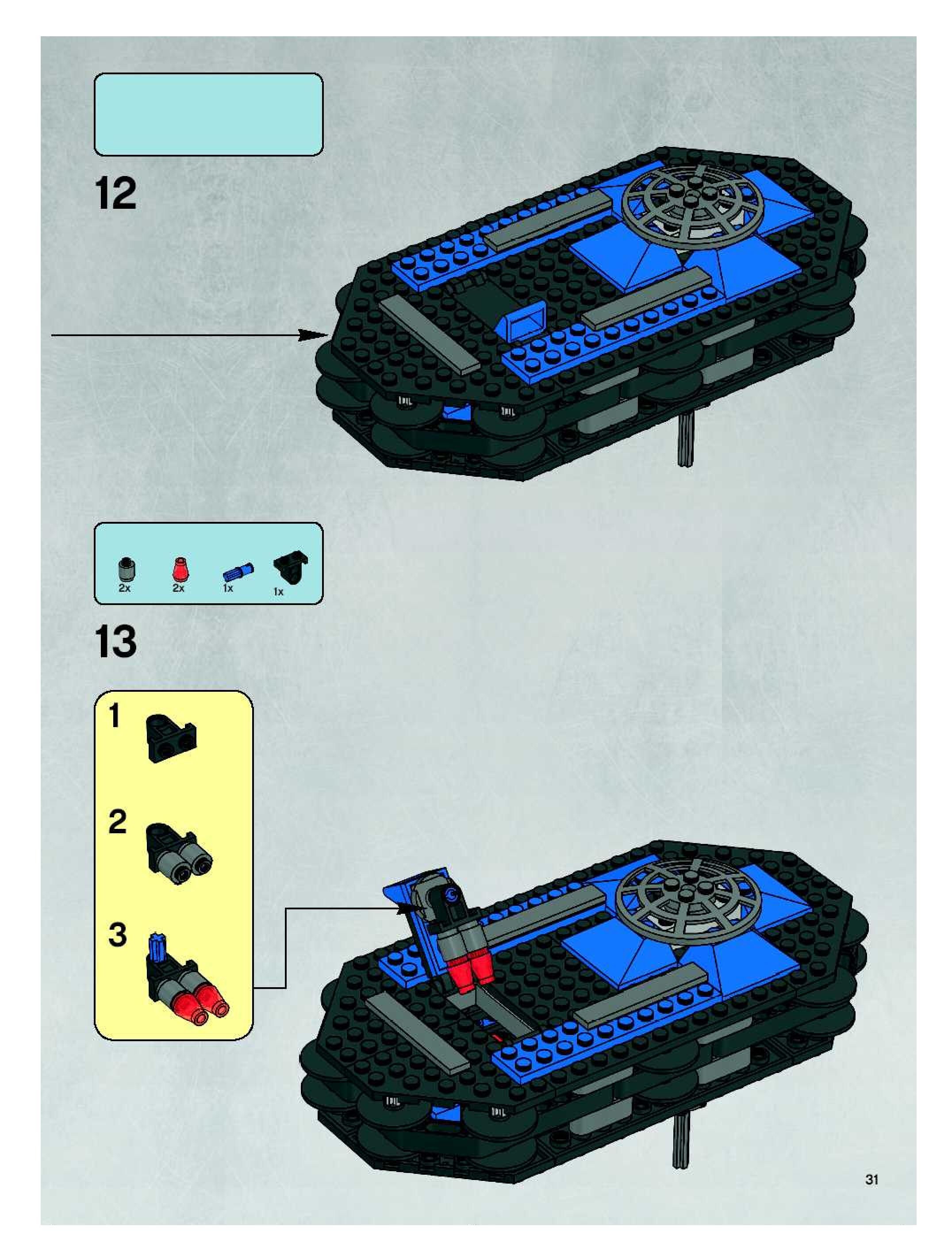 12

2x 2x 1x 1x

13

1

2

3

31