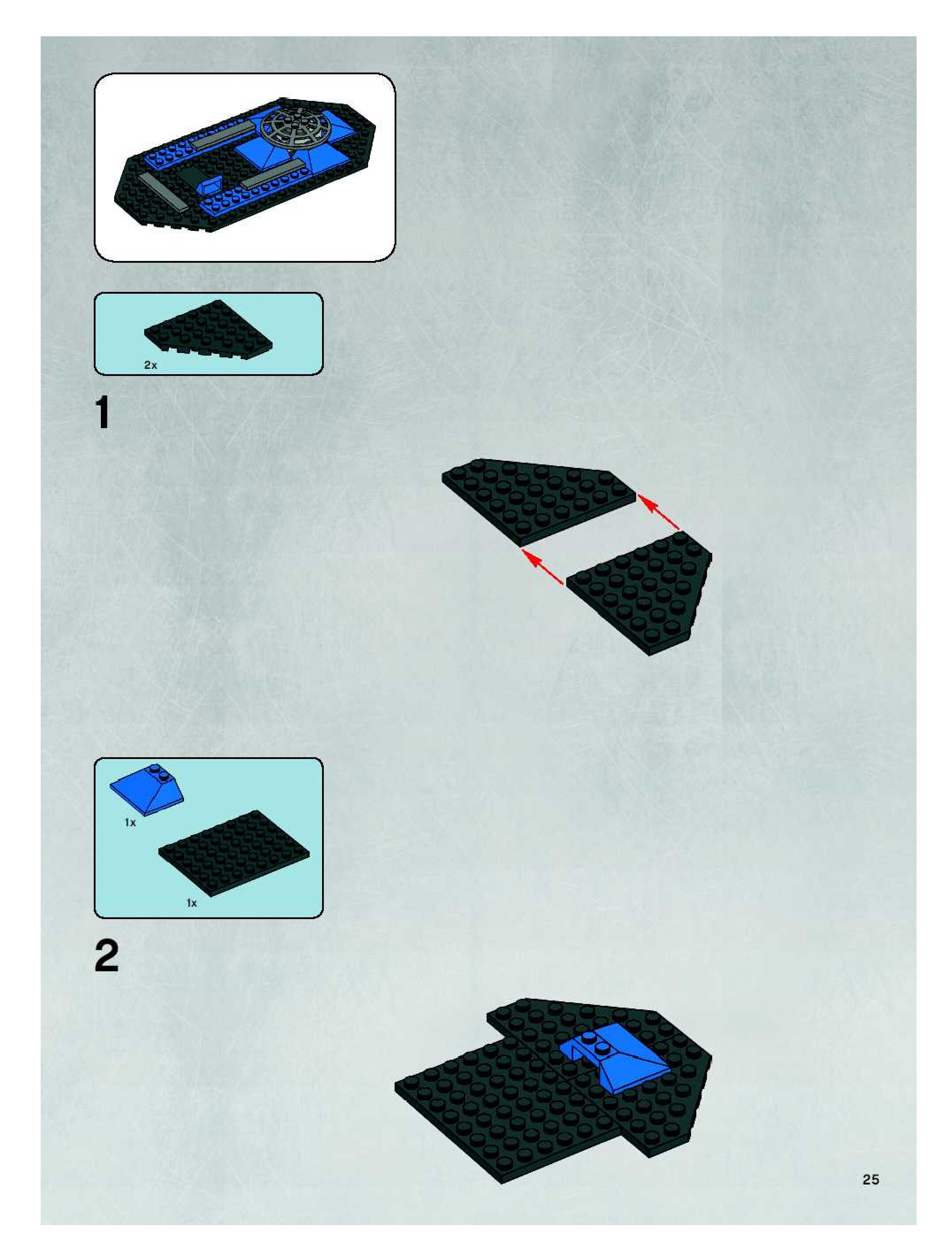 2x

1

1x

1x

2

25