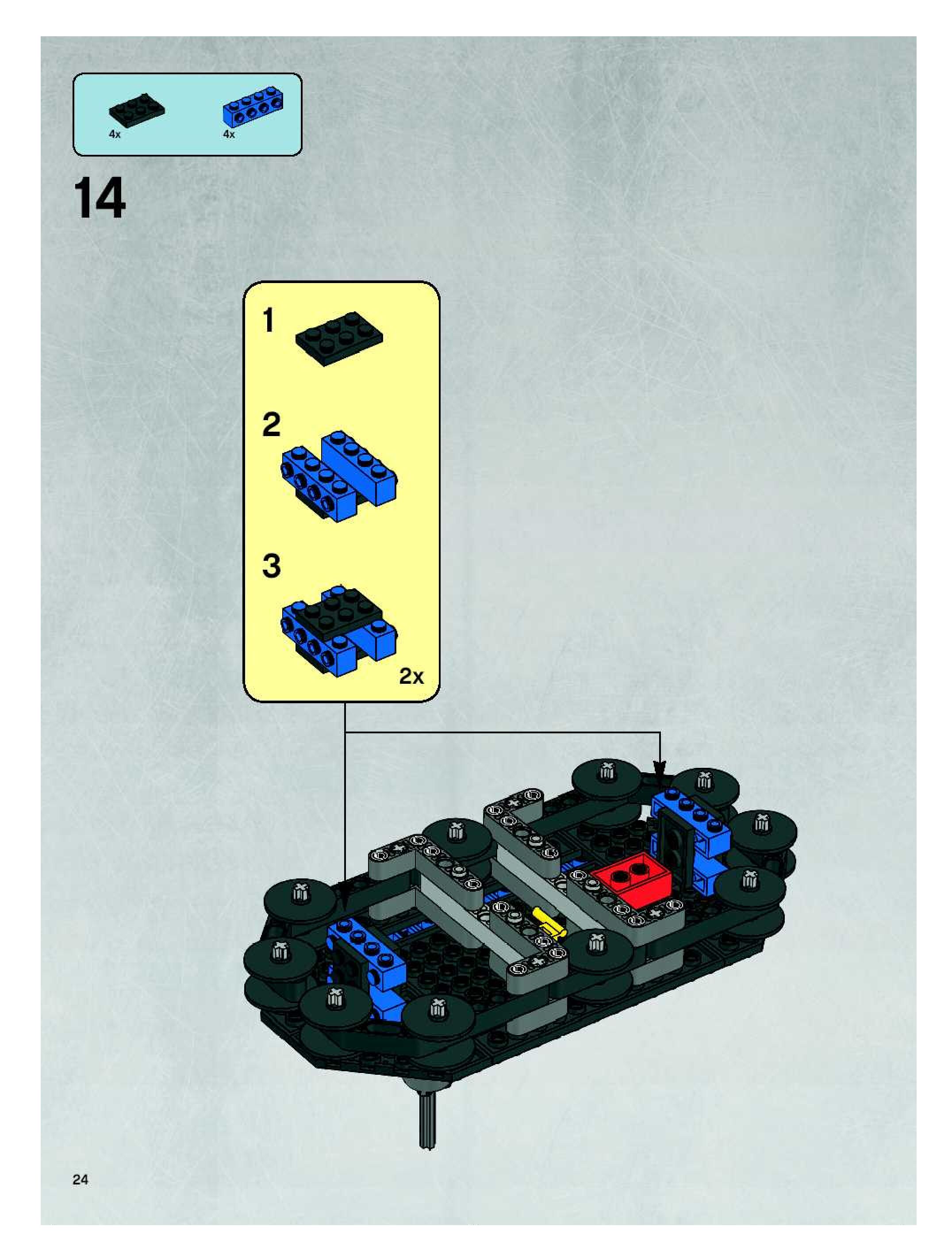 4x
4x

14

1

2

3

2x

24