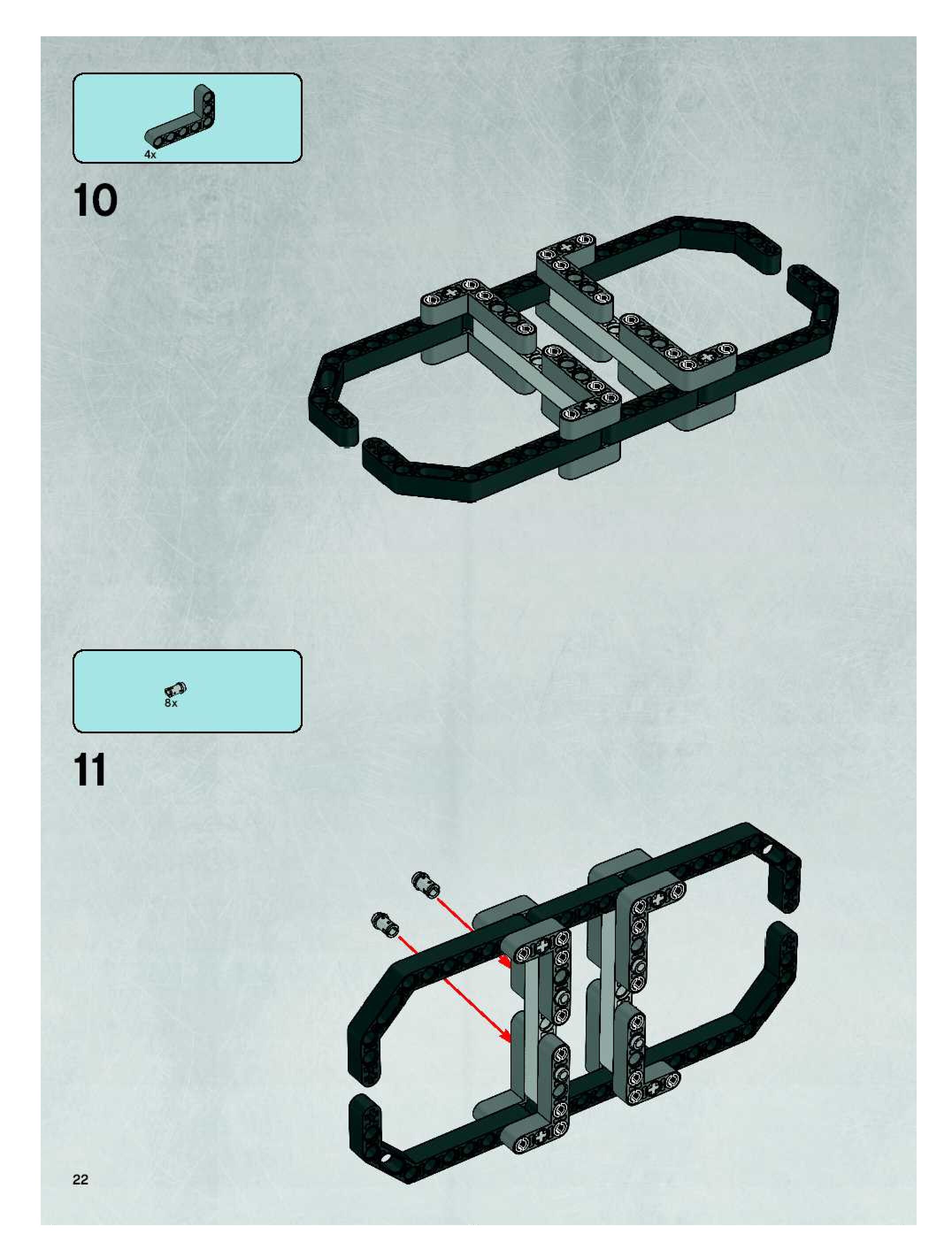 4x

10

8x

11

22