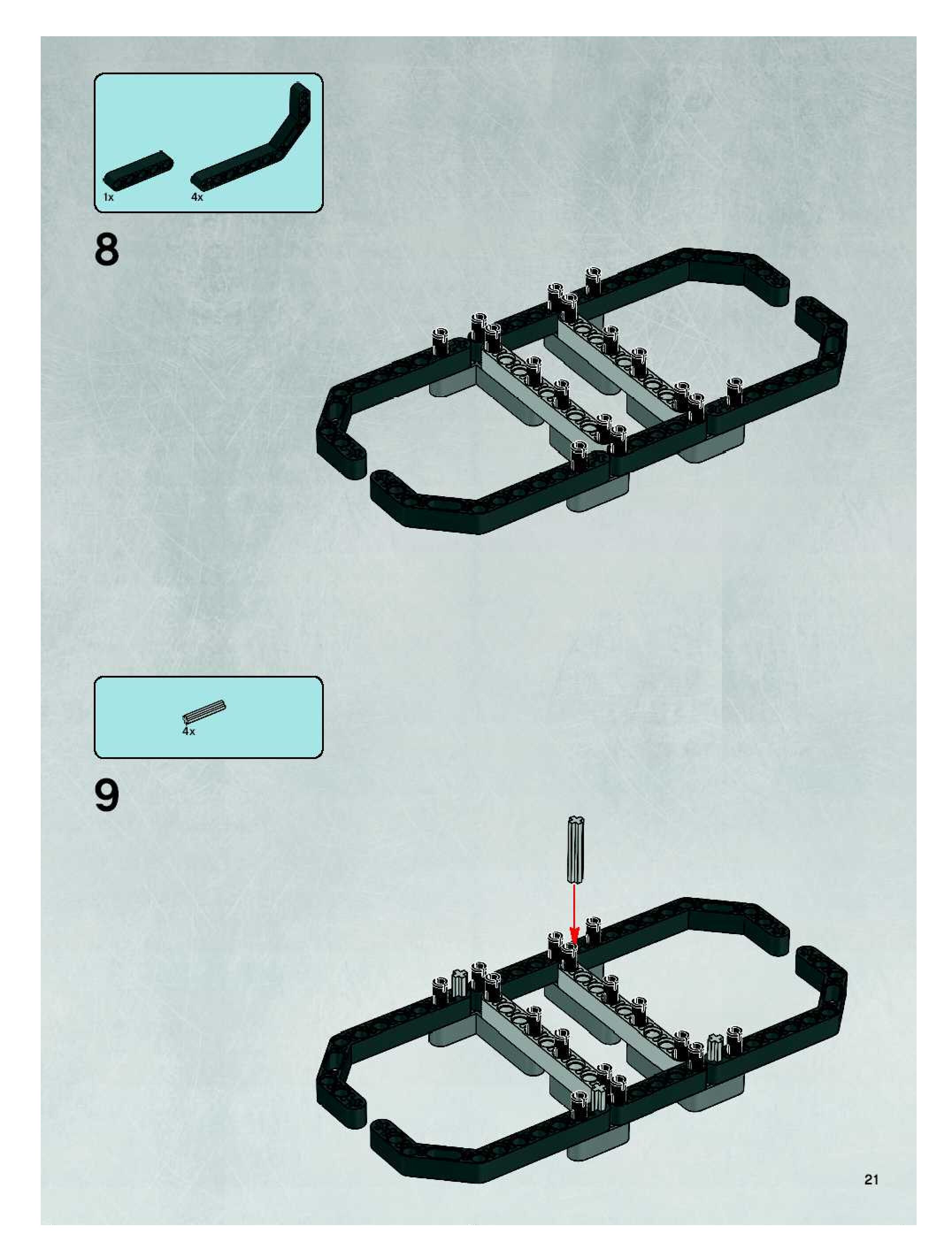 1x

4x

8

4x

9

21