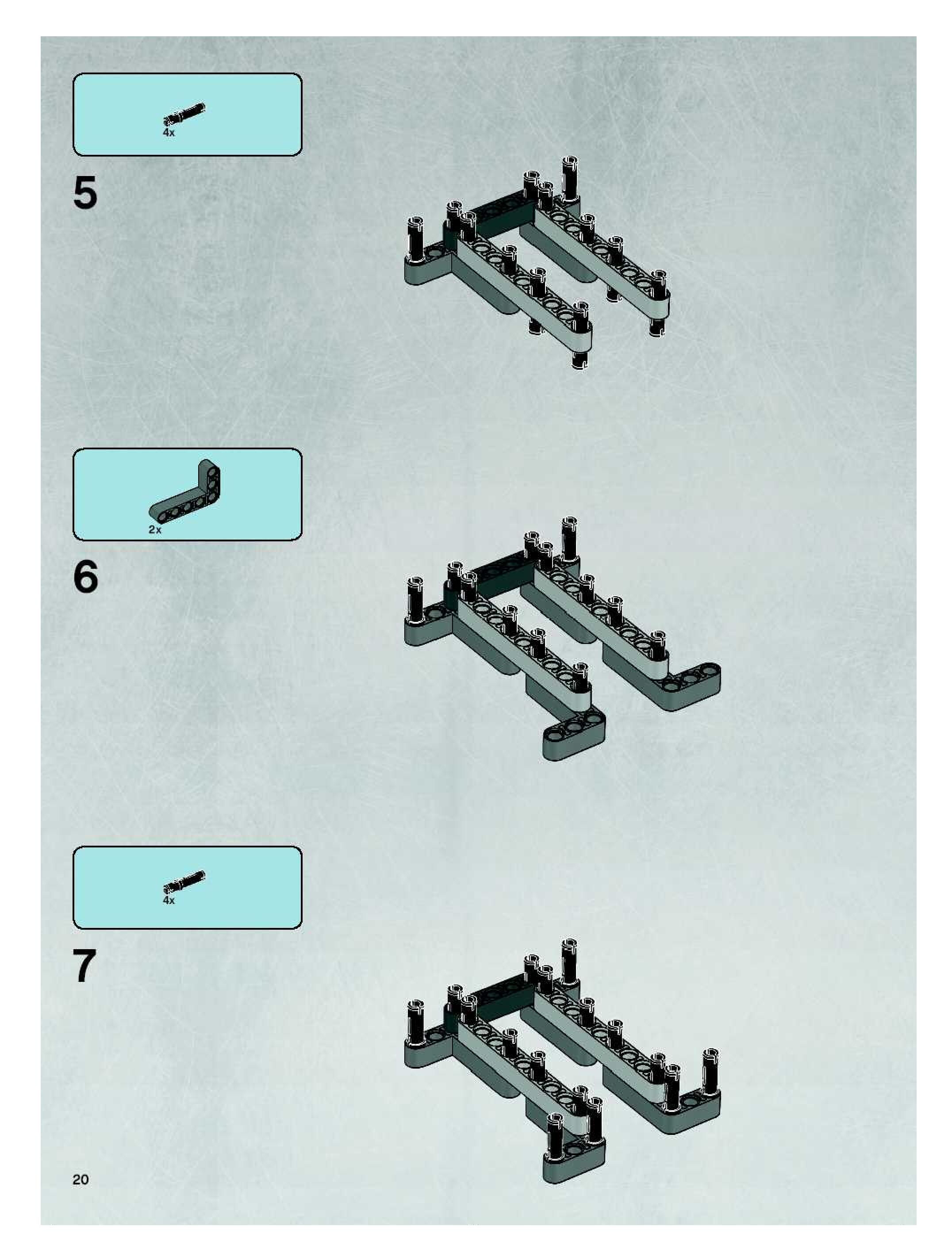 4x

5

2x

6

4x

7

20