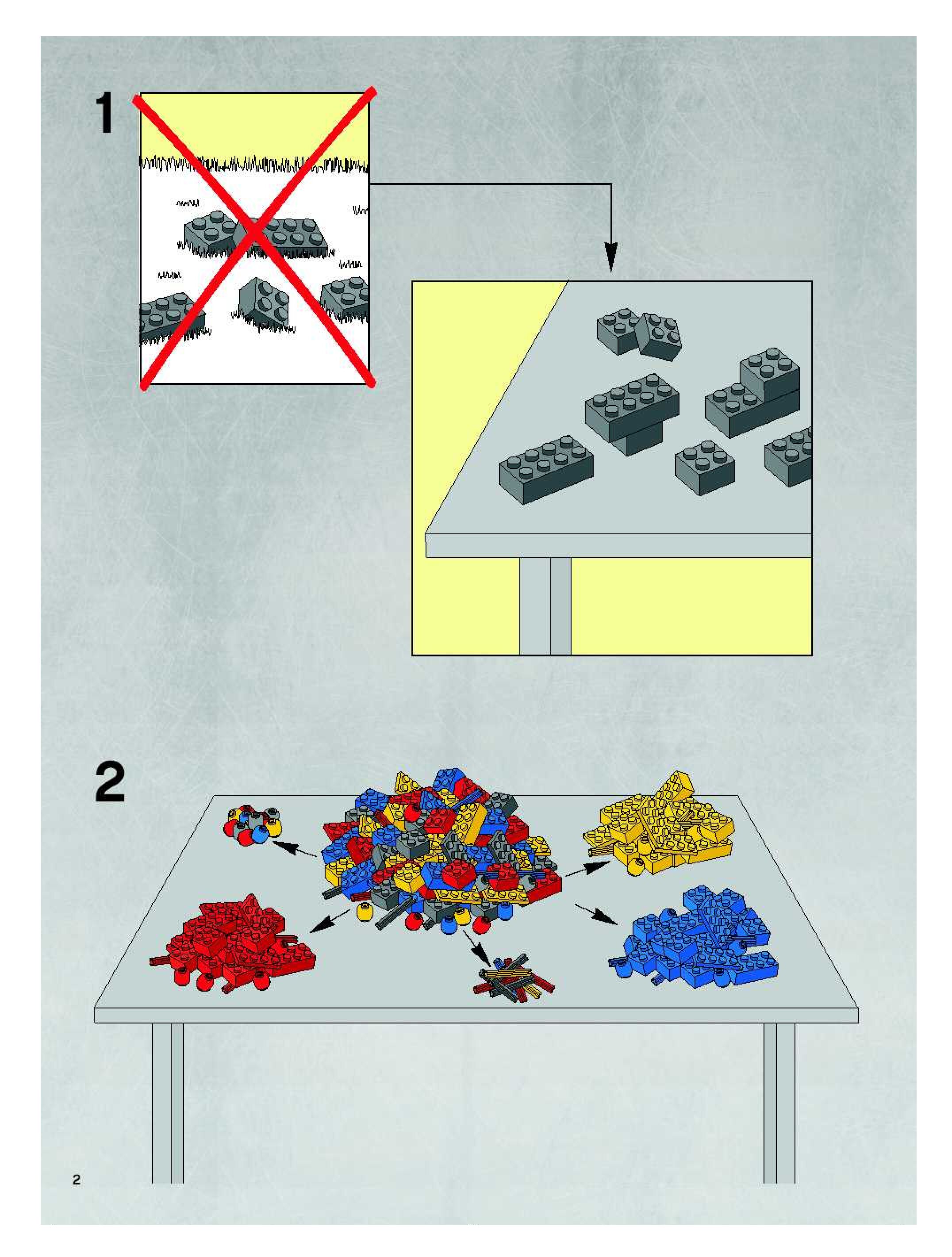 1

2

2