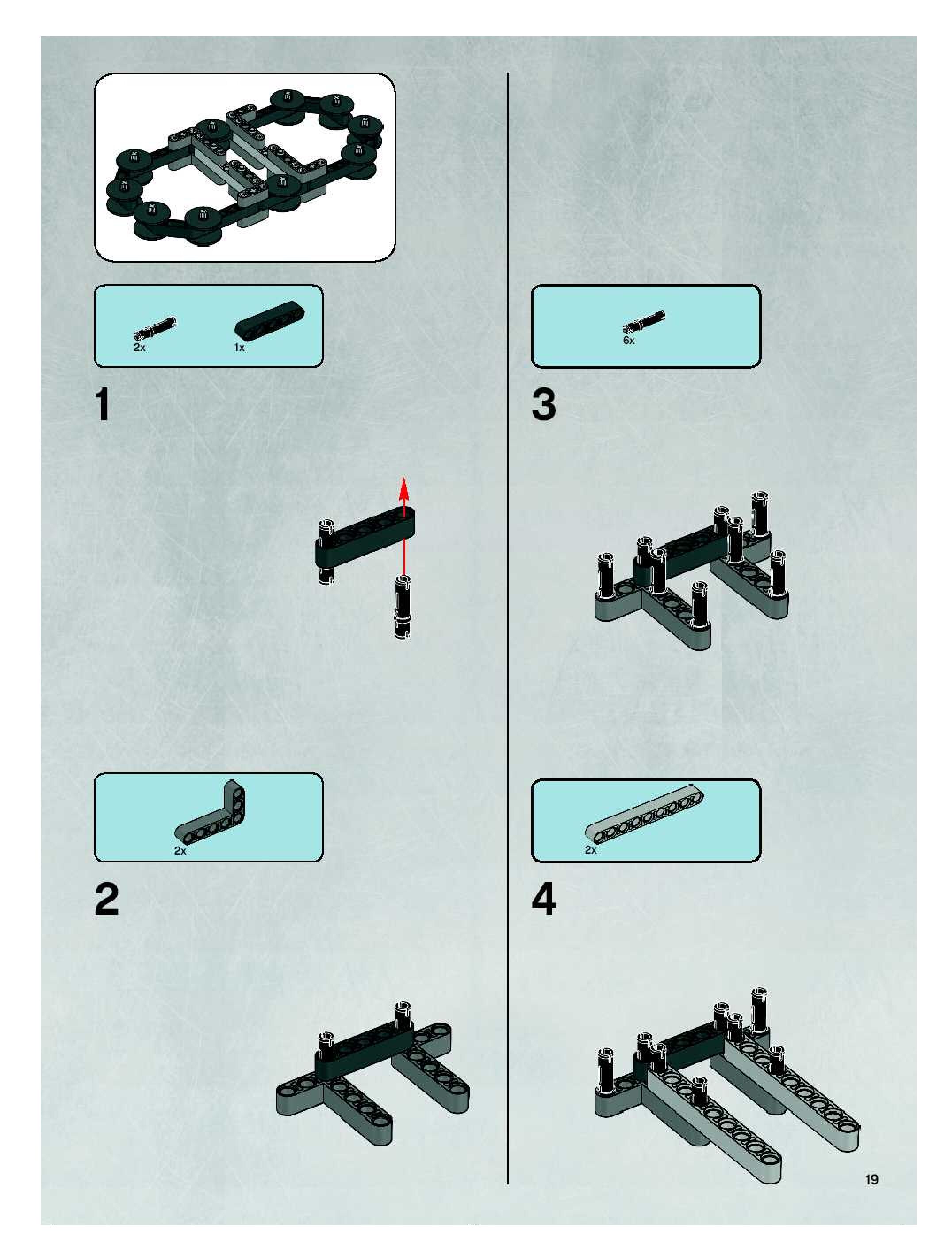 2x
1x

1

2x

2

6x

3

2x

4

19