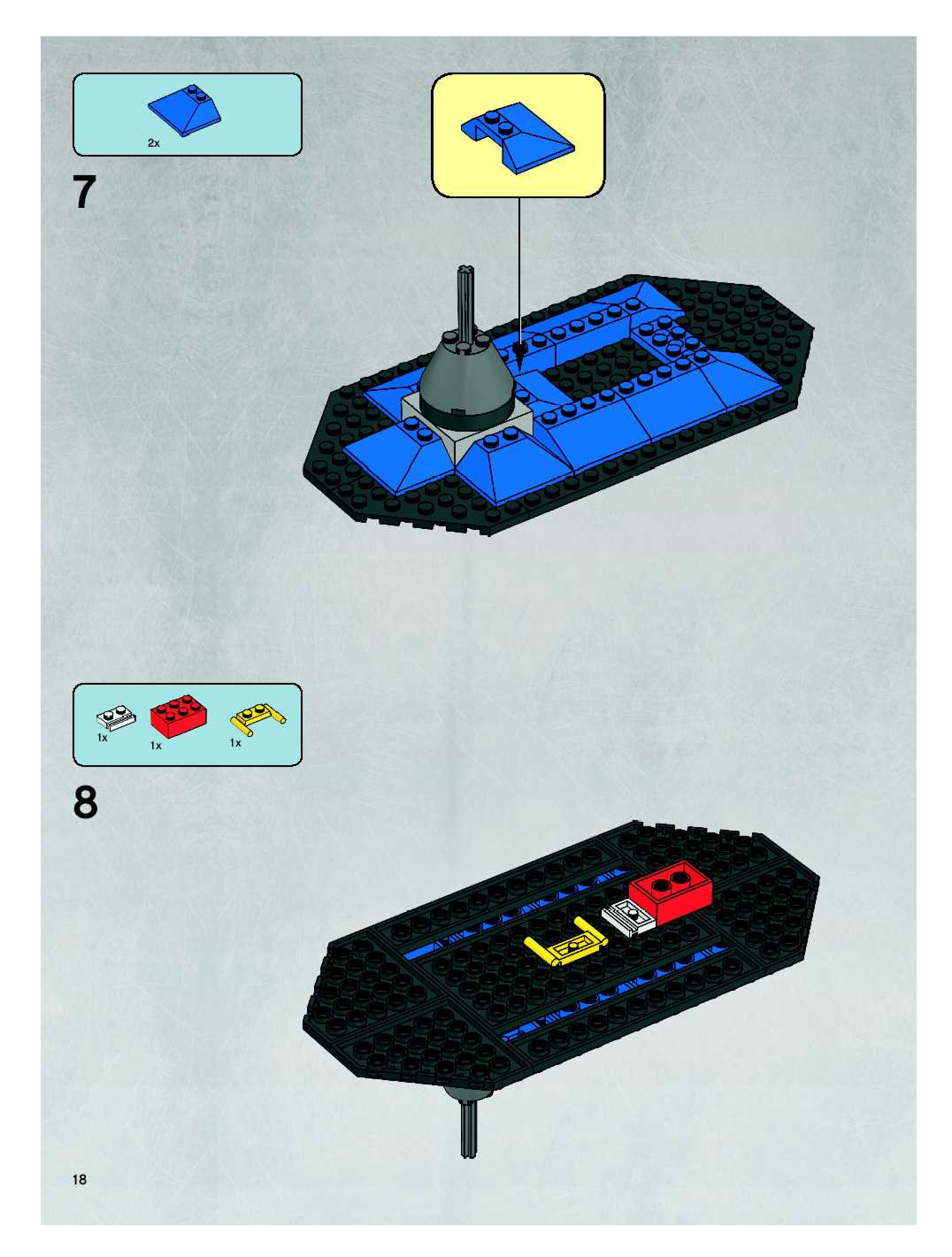 2x

7

1x
1x
1x

8

18